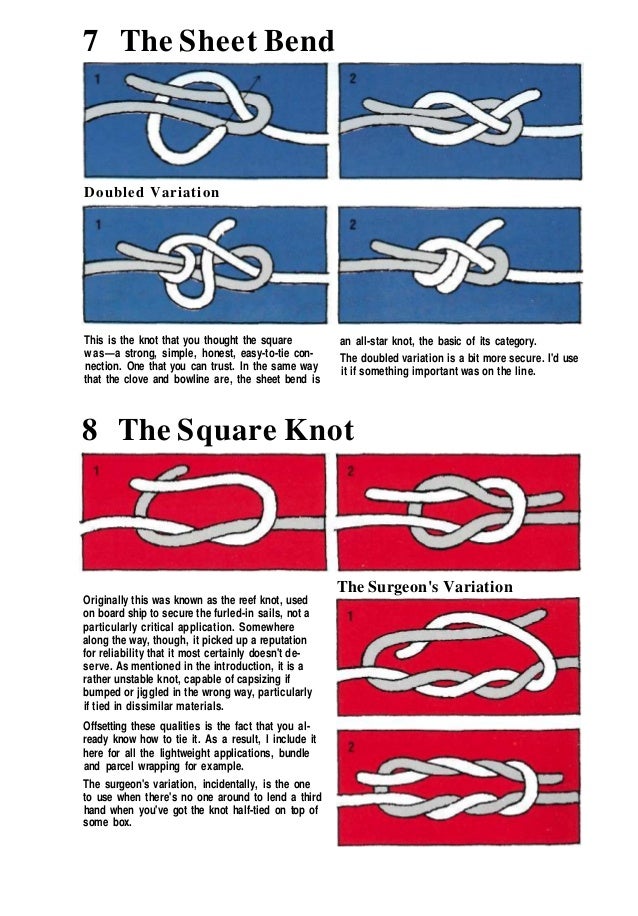 7 The Sheet Bend

1

2

Doubled Variation

1

2

This is the knot that you thought the square was—a strong, simple, honest, easy-to-tie connection. One that you can trust. In the same way that the clove and bowline are, the sheet bend is an all-star knot, the basic of its category.

The doubled variation is a bit more secure. I'd use it if something important was on the line.

8 The Square Knot

1

2

Originally this was known as the reef knot, used on board ship to secure the furled-in sails, not a particularly critical application. Somewhere along the way, though, it picked up a reputation for reliability that it most certainly doesn't deserve. As mentioned in the introduction, it is a rather unstable knot, capable of capsizing if bumped or jiggled in the wrong way, particularly if tied in dissimilar materials.

Offsetting these qualities is the fact that you already know how to tie it. As a result, I include it here for all the lightweight applications, bundle and parcel wrapping for example.

The surgeon's variation, incidentally, is the one to use when there's no one around to lend a third hand when you've got the knot half-tied on top of some box.

The Surgeon's Variation

1

2