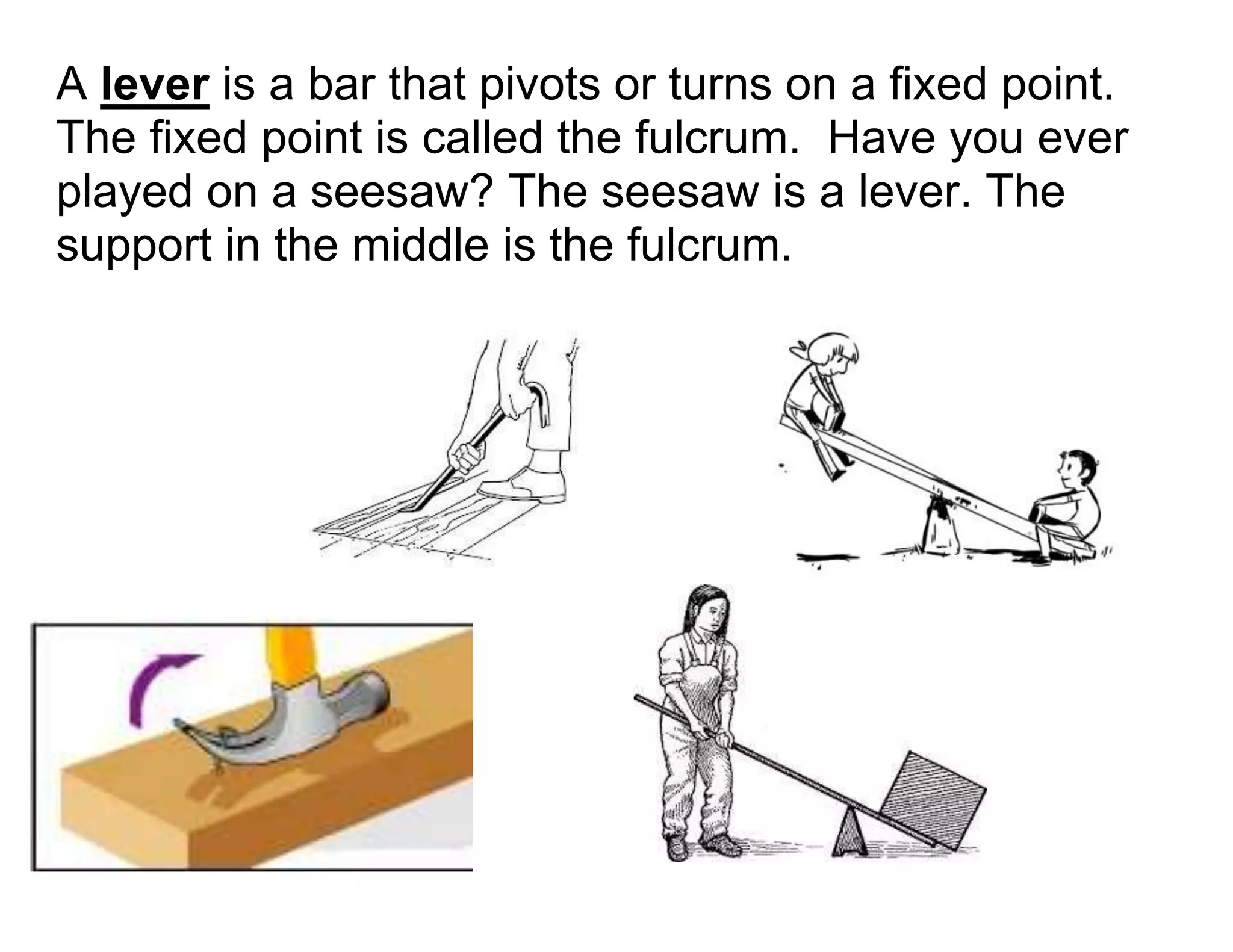 A lever is a bar that pivots or turns on a fixed point. The fixed point is called the fulcrum. Have you ever played on a seesaw? The seesaw is a lever. The support in the middle is the fulcrum.