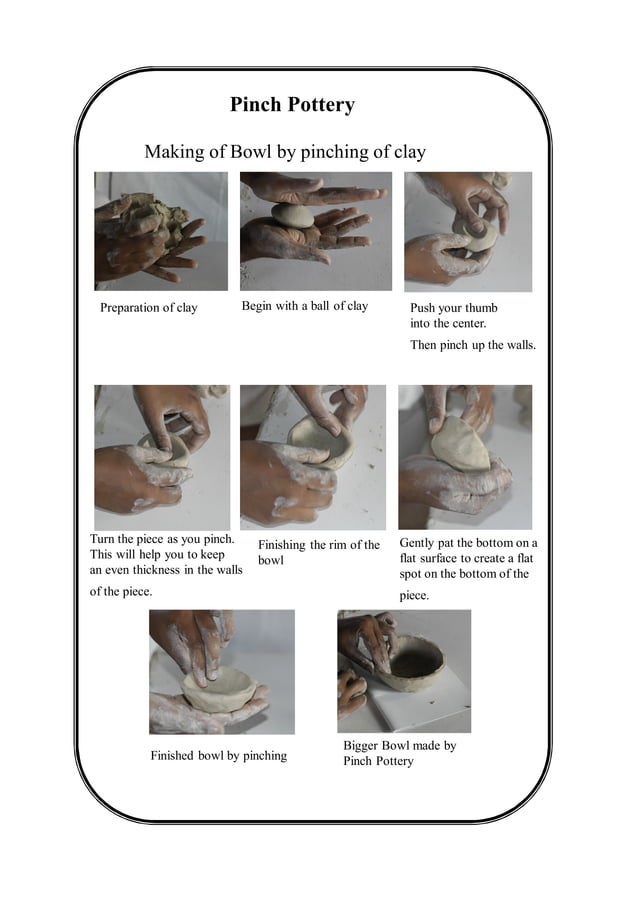 Pinch Pottery

Making of Bowl by pinching of clay

Preparation of clay

Begin with a ball of clay

Push your thumb into the center.

Then pinch up the walls.

Turn the piece as you pinch. This will help you to keep an even thickness in the walls of the piece.

Finishing the rim of the bowl

Gently pat the bottom on a flat surface to create a flat spot on the bottom of the piece.

Finished bowl by pinching

Bigger Bowl made by Pinch Pottery