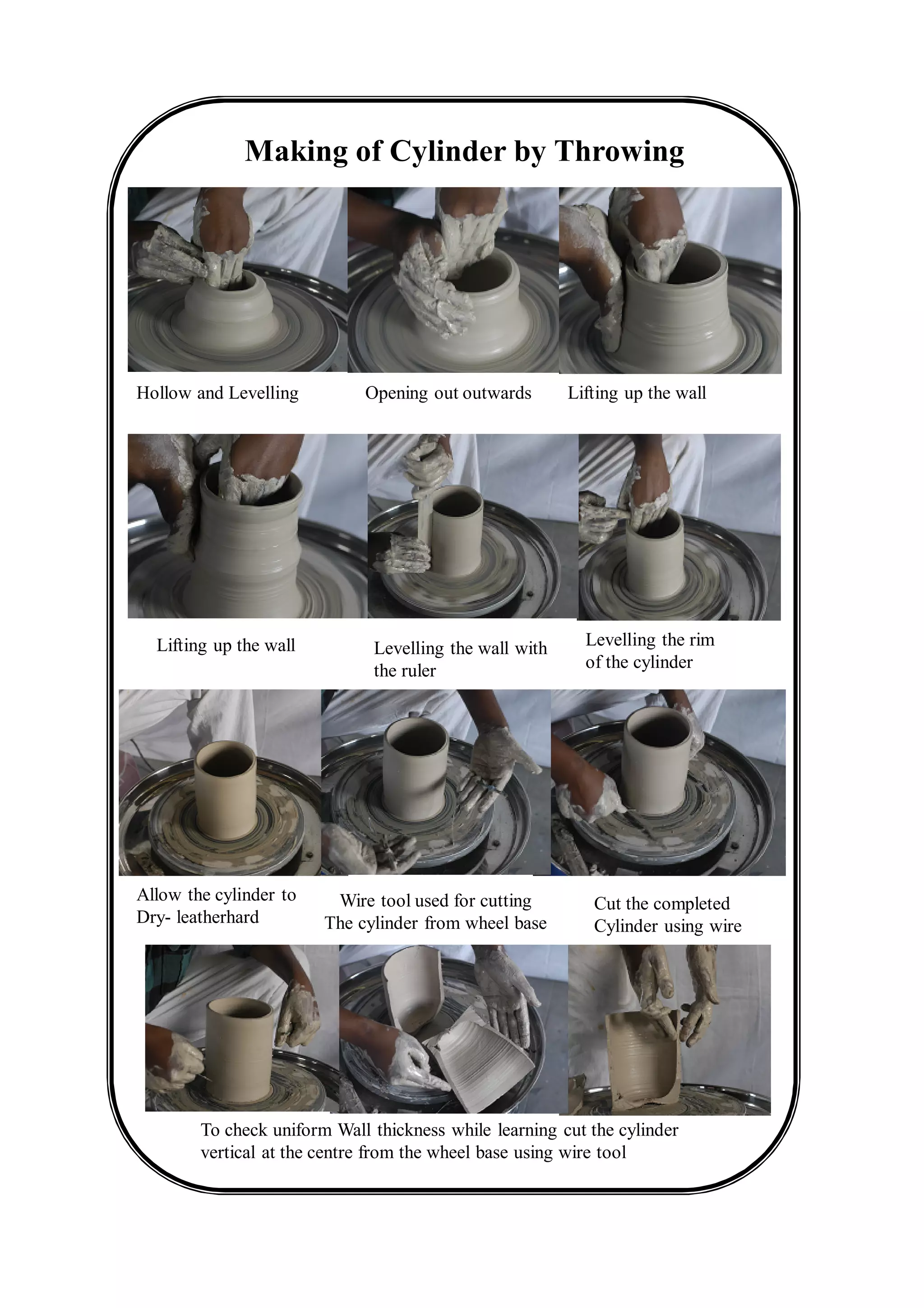 Making of Cylinder by Throwing

Hollow and Levelling

Opening out outwards

Lifting up the wall

Lifting up the wall

Levelling the wall with the ruler

Levelling the rim of the cylinder

Allow the cylinder to Dry- leatherhard

Wire tool used for cutting The cylinder from wheel base

Cut the completed Cylinder using wire

To check uniform Wall thickness while learning cut the cylinder vertical at the centre from the wheel base using wire tool