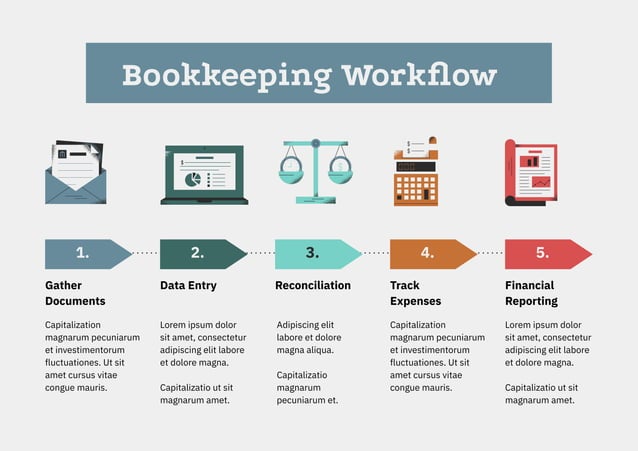 Bookkeeping Workflow

1.

Gather Documents

Capitalization magnarum pecuniarum et investimentorum fluctuationes. Ut sit amet cursus vitae congue mauris.

2.

Data Entry

Lorem ipsum dolor sit amet, consectetur adipiscing elit labore et dolore magna.

Capitalizatio ut sit magnarum amet.

3.

Reconciliation

Adipiscing elit labore et dolore magna aliqua.

Capitalizatio magnarum pecuniarum et.

4.

Track Expenses

Capitalization magnarum pecuniarum et investimentorum fluctuationes. Ut sit amet cursus vitae congue mauris.

5.

Financial Reporting

Lorem ipsum dolor sit amet, consectetur adipiscing elit labore et dolore magna.

Capitalizatio ut sit magnarum amet.