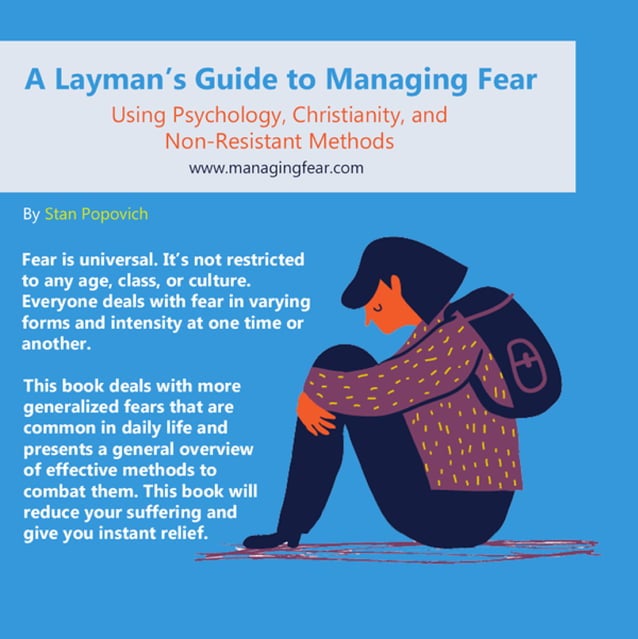 A Layman's Guide to Managing Fear

Using Psychology, Christianity, and Non-Resistant Methods

www.managingfear.com

By Stan Popovich

Fear is universal. It's not restricted to any age, class, or culture. Everyone deals with fear in varying forms and intensity at one time or another.

This book deals with more generalized fears that are common in daily life and presents a general overview of effective methods to combat them. This book will reduce your suffering and give you instant relief.