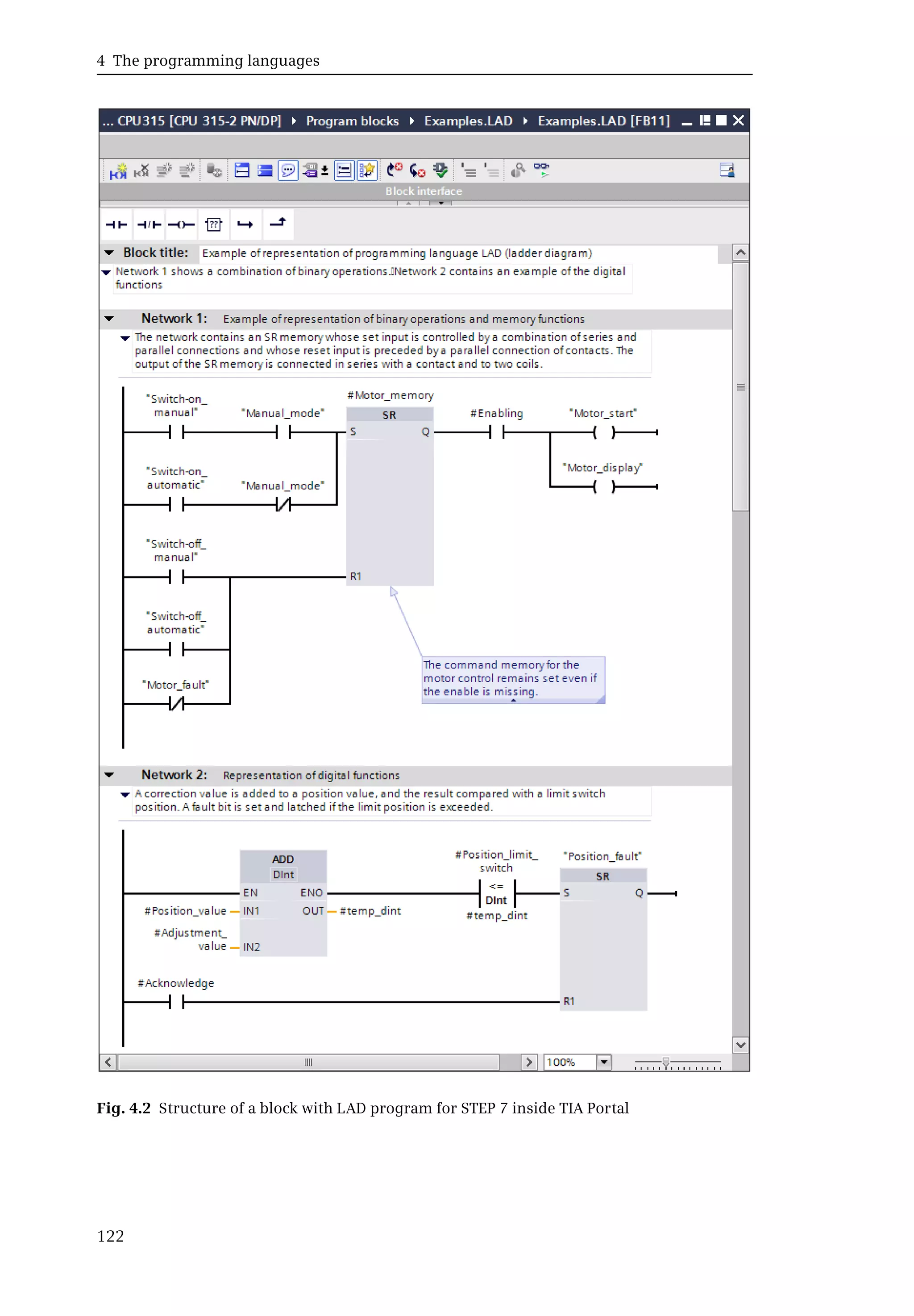 4 The programming languages

... CPU315 [CPU 315-2 PN/DP] ▸ Program blocks ▸ Examples.LAD ▸ Examples.LAD [FB11]

Block interface

Block title: Example of representation of programming language LAD (ladder diagram)

Network 1 shows a combination of binary operations.Network 2 contains an example of the digital functions

Network 1: Example of representation of binary operations and memory functions

The network contains an SR memory whose set input is controlled by a combination of series and parallel connections and whose reset input is preceded by a parallel connection of contacts. The output of the SR memory is connected in series with a contact and to two coils.

"Switch-on_manual" "Manual_mode" #Motor_memory SR S Q #Enabling "Motor_start"

"Motor_display"

"Switch-on_automatic" "Manual_mode"

"Switch-off_manual" R1

"Switch-off_automatic"

"Motor_fault"

The command memory for the motor control remains set even if the enable is missing.

Network 2: Representation of digital functions

A correction value is added to a position value, and the result compared with a limit switch position. A fault bit is set and latched if the limit position is exceeded.

ADD DInt EN ENO #Position_value IN1 OUT #temp_dint #Adjustment_value IN2

#Position_limit_switch <= DInt #temp_dint

"Position_fault" SR S Q

#Acknowledge R1

100%

Fig. 4.2 Structure of a block with LAD program for STEP 7 inside TIA Portal

122