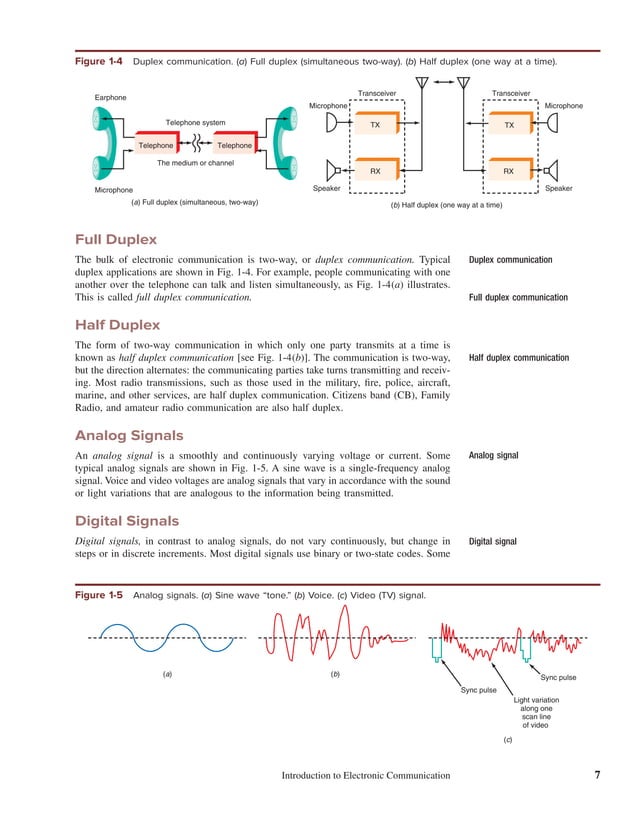 Figure 1-4 Duplex communication. (a) Full duplex (simultaneous two-way). (b) Half duplex (one way at a time).

Earphone
Telephone system
Telephone
Telephone
The medium or channel
Microphone
(a) Full duplex (simultaneous, two-way)

Transceiver
Microphone
TX
RX
Speaker
Transceiver
Microphone
TX
RX
Speaker
(b) Half duplex (one way at a time)

Full Duplex

The bulk of electronic communication is two-way, or duplex communication. Typical duplex applications are shown in Fig. 1-4. For example, people communicating with one another over the telephone can talk and listen simultaneously, as Fig. 1-4(a) illustrates. This is called full duplex communication.

Duplex communication

Full duplex communication

Half Duplex

The form of two-way communication in which only one party transmits at a time is known as half duplex communication [see Fig. 1-4(b)]. The communication is two-way, but the direction alternates: the communicating parties take turns transmitting and receiving. Most radio transmissions, such as those used in the military, fire, police, aircraft, marine, and other services, are half duplex communication. Citizens band (CB), Family Radio, and amateur radio communication are also half duplex.

Half duplex communication

Analog Signals

An analog signal is a smoothly and continuously varying voltage or current. Some typical analog signals are shown in Fig. 1-5. A sine wave is a single-frequency analog signal. Voice and video voltages are analog signals that vary in accordance with the sound or light variations that are analogous to the information being transmitted.

Analog signal

Digital Signals

Digital signals, in contrast to analog signals, do not vary continuously, but change in steps or in discrete increments. Most digital signals use binary or two-state codes. Some

Digital signal

Figure 1-5 Analog signals. (a) Sine wave "tone." (b) Voice. (c) Video (TV) signal.

(a)
(b)
Sync pulse
Sync pulse
Light variation along one scan line of video
(c)

Introduction to Electronic Communication 7