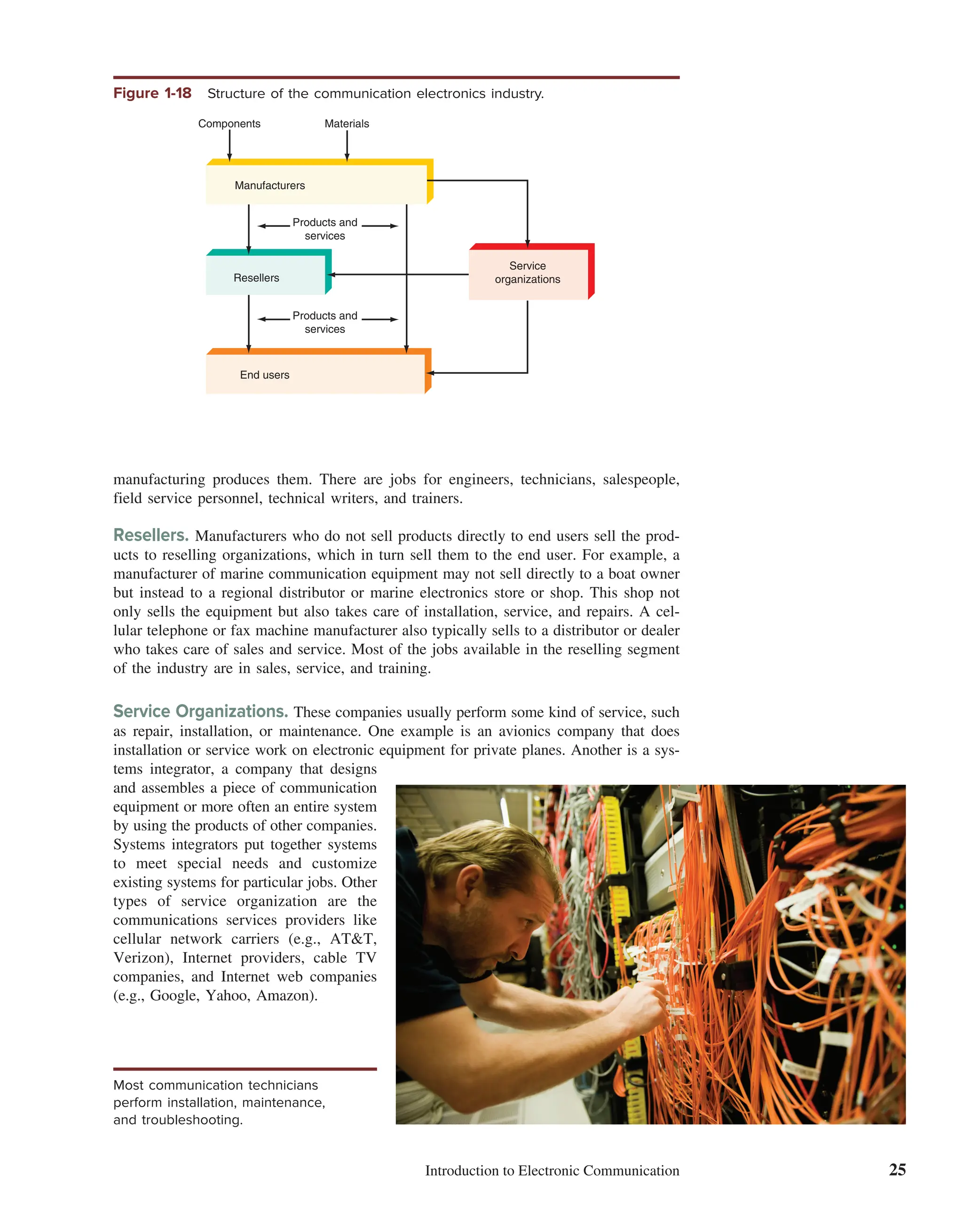 Figure 1-18 Structure of the communication electronics industry.

Components

Materials

Manufacturers

Products and services

Resellers

Service organizations

Products and services

End users

manufacturing produces them. There are jobs for engineers, technicians, salespeople, field service personnel, technical writers, and trainers.

Resellers. Manufacturers who do not sell products directly to end users sell the products to reselling organizations, which in turn sell them to the end user. For example, a manufacturer of marine communication equipment may not sell directly to a boat owner but instead to a regional distributor or marine electronics store or shop. This shop not only sells the equipment but also takes care of installation, service, and repairs. A cellular telephone or fax machine manufacturer also typically sells to a distributor or dealer who takes care of sales and service. Most of the jobs available in the reselling segment of the industry are in sales, service, and training.

Service Organizations. These companies usually perform some kind of service, such as repair, installation, or maintenance. One example is an avionics company that does installation or service work on electronic equipment for private planes. Another is a systems integrator, a company that designs and assembles a piece of communication equipment or more often an entire system by using the products of other companies. Systems integrators put together systems to meet special needs and customize existing systems for particular jobs. Other types of service organization are the communications services providers like cellular network carriers (e.g., AT&T, Verizon), Internet providers, cable TV companies, and Internet web companies (e.g., Google, Yahoo, Amazon).

Most communication technicians perform installation, maintenance, and troubleshooting.

Introduction to Electronic Communication 25