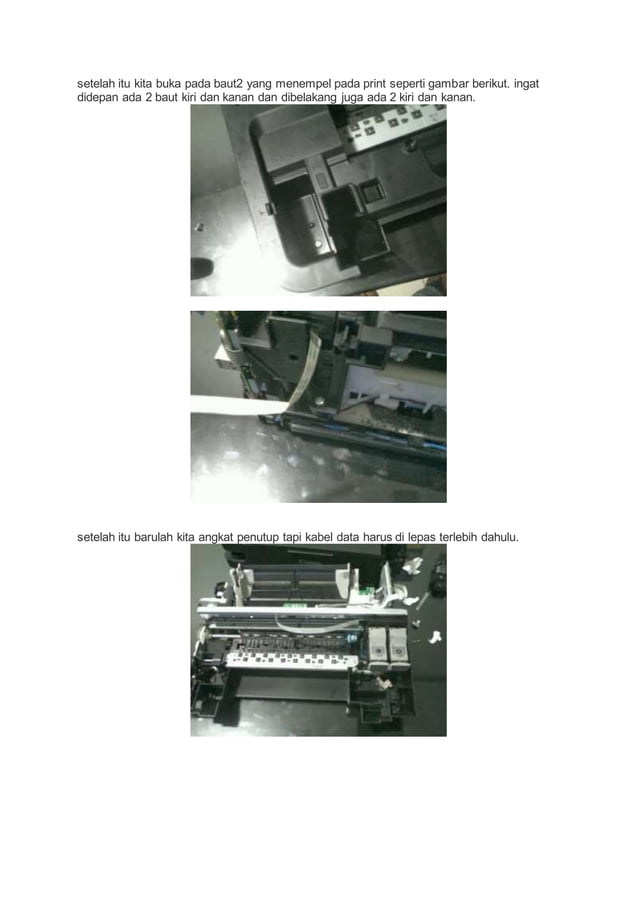 setelah itu kita buka pada baut2 yang menempel pada print seperti gambar berikut. ingat didepan ada 2 baut kiri dan kanan dan dibelakang juga ada 2 kiri dan kanan.

setelah itu barulah kita angkat penutup tapi kabel data harus di lepas terlebih dahulu.