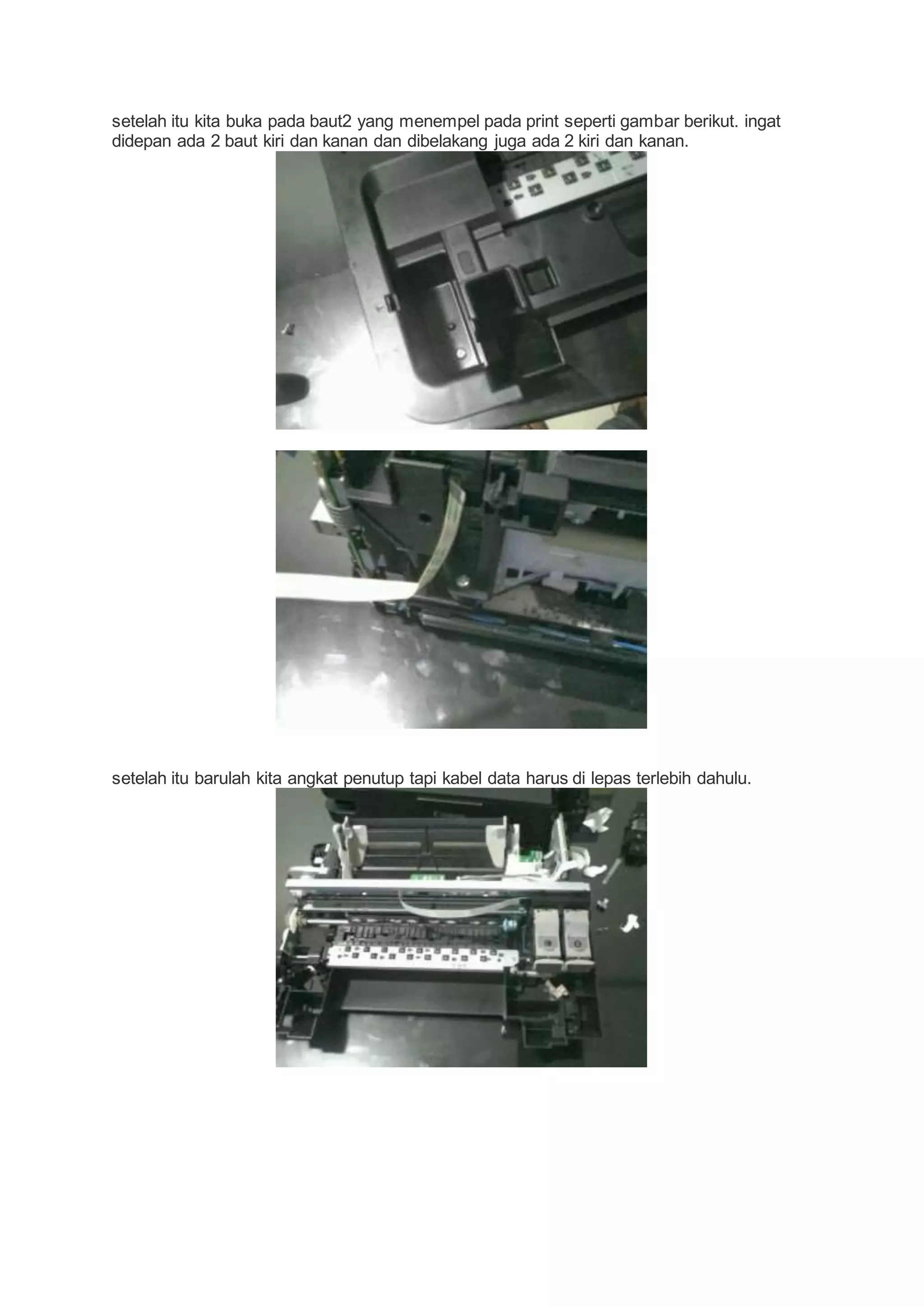 setelah itu kita buka pada baut2 yang menempel pada print seperti gambar berikut. ingat didepan ada 2 baut kiri dan kanan dan dibelakang juga ada 2 kiri dan kanan.

setelah itu barulah kita angkat penutup tapi kabel data harus di lepas terlebih dahulu.