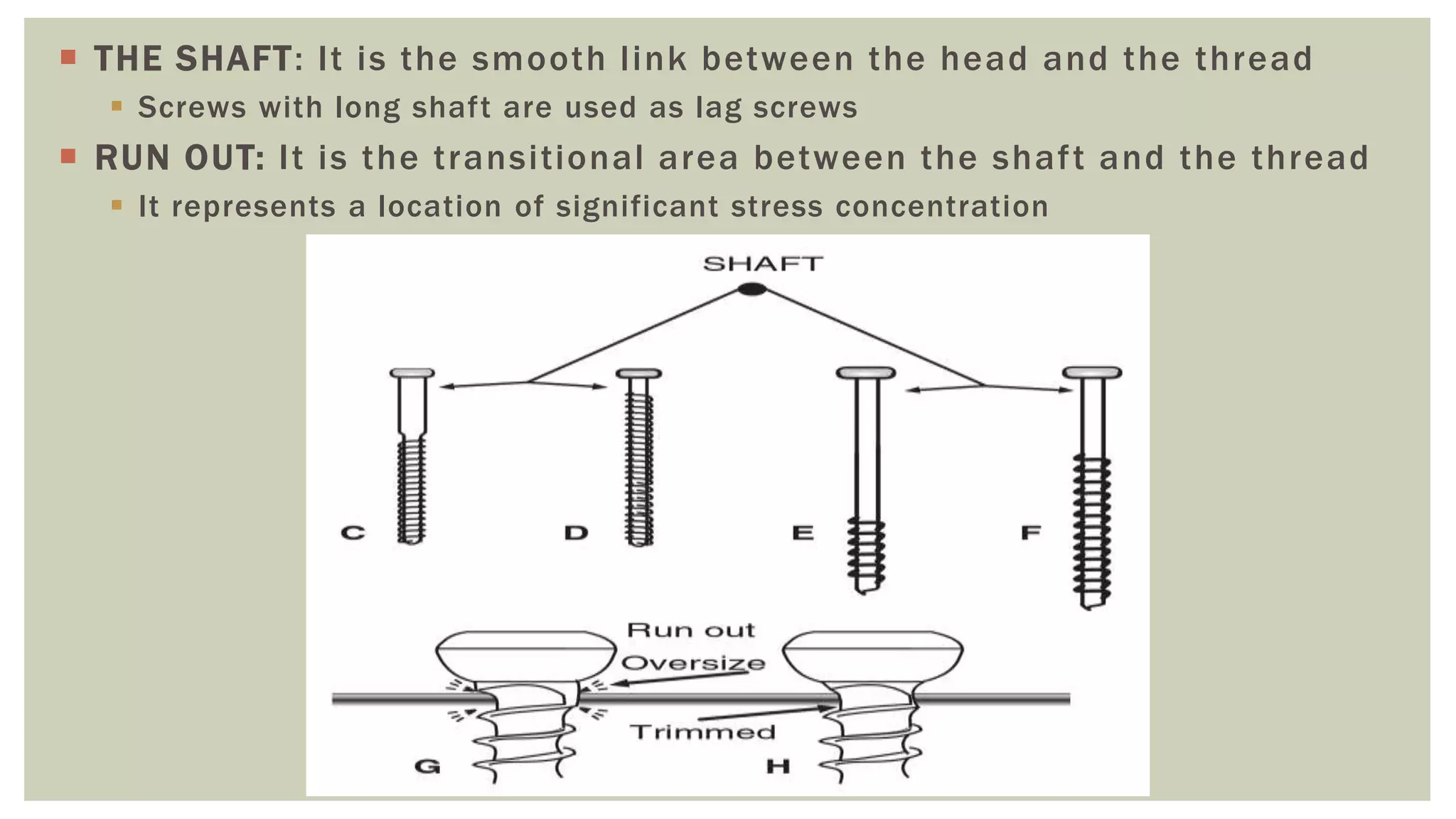 THE SHAFT: It is the smooth link between the head and the thread

Screws with long shaft are used as lag screws

RUN OUT: It is the transitional area between the shaft and the thread

It represents a location of significant stress concentration

SHAFT

C

D

E

F

Run out

Oversize

Trimmed

G

H