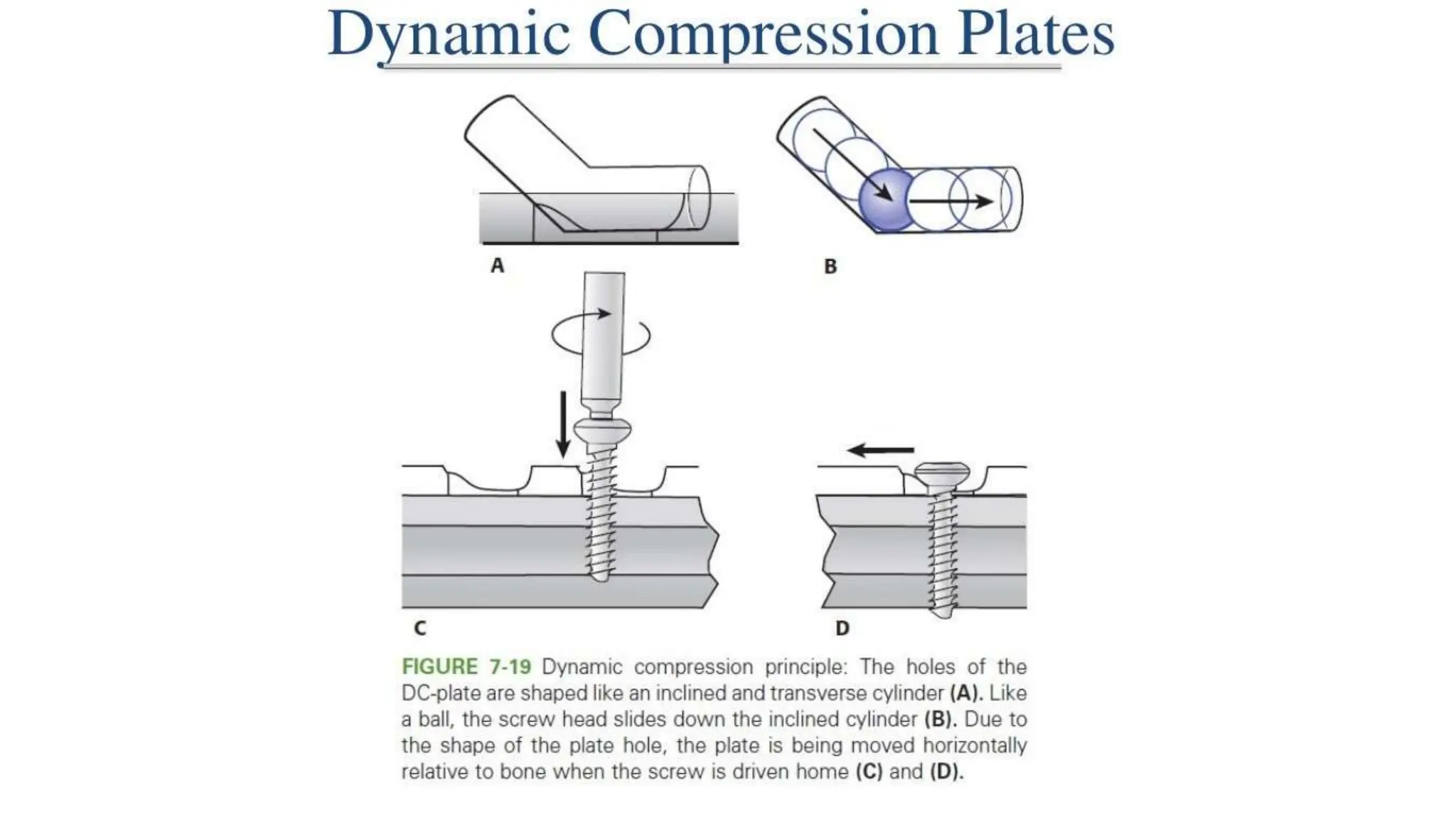 Dynamic Compression Plates

A

B

C

D

FIGURE 7-19 Dynamic compression principle: The holes of the DC-plate are shaped like an inclined and transverse cylinder (A). Like a ball, the screw head slides down the inclined cylinder (B). Due to the shape of the plate hole, the plate is being moved horizontally relative to bone when the screw is driven home (C) and (D).