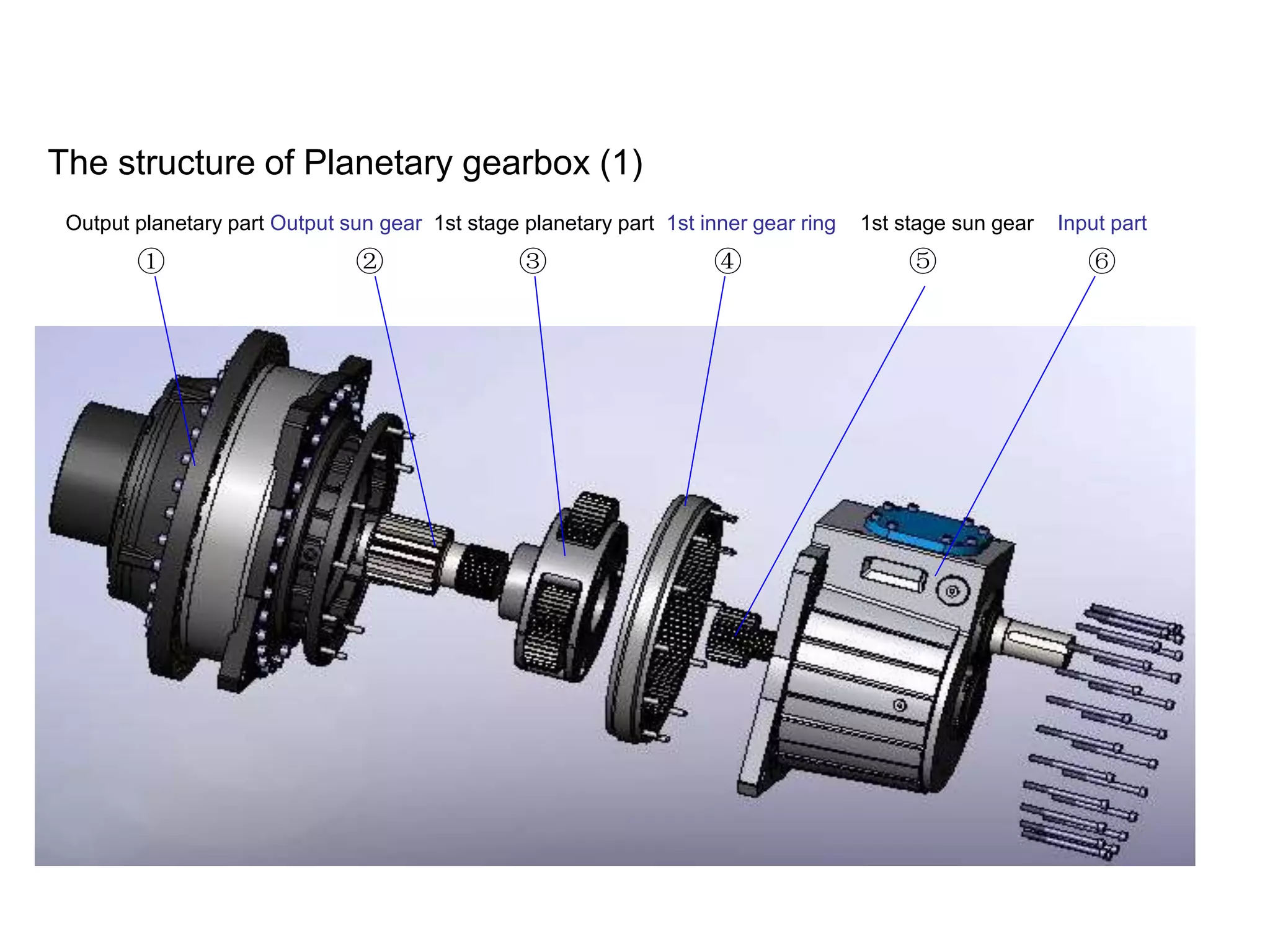 The structure of Planetary gearbox (1)

Output planetary part Output sun gear 1st stage planetary part 1st inner gear ring 1st stage sun gear Input part

① ② ③ ④ ⑤ ⑥