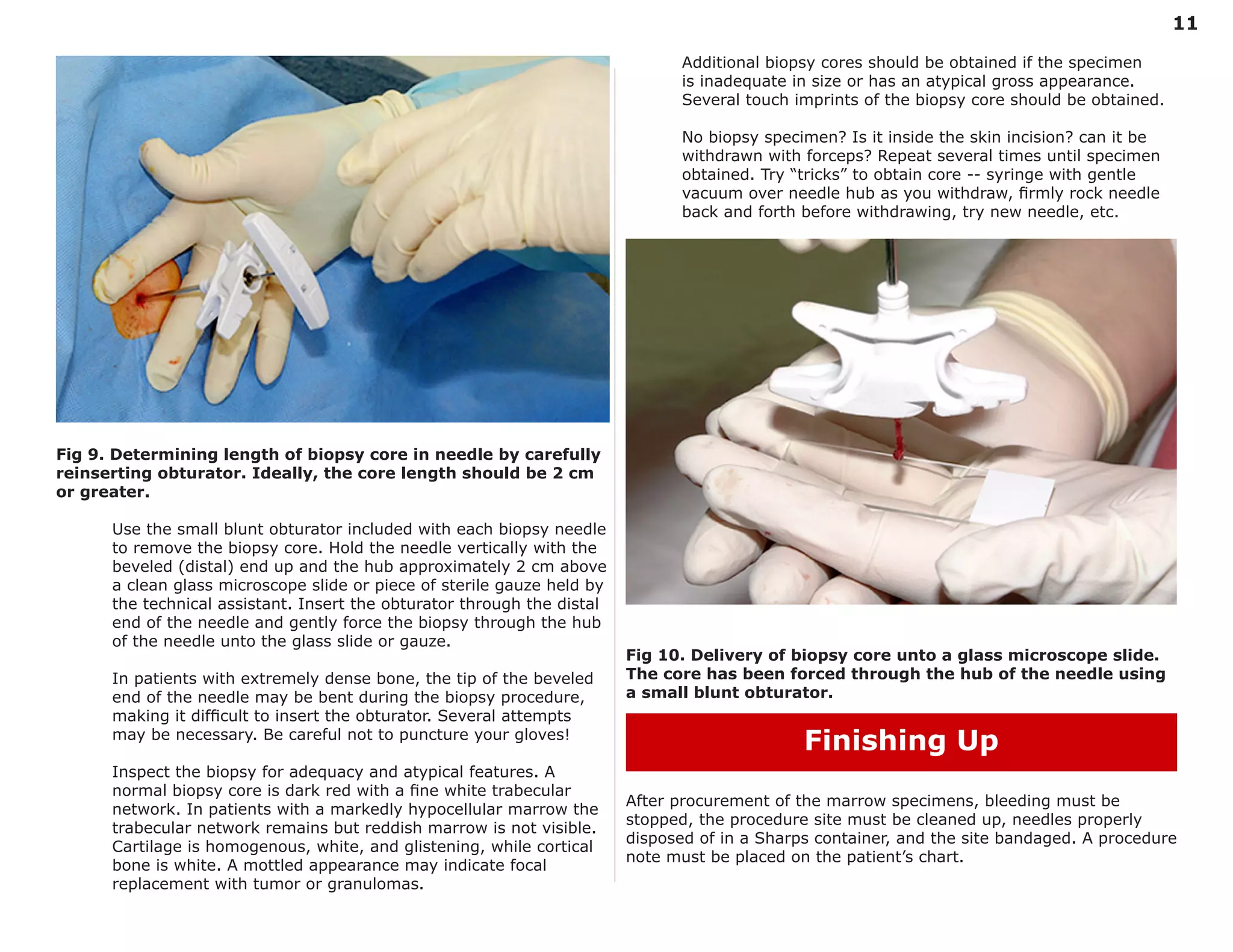 11

Fig 9. Determining length of biopsy core in needle by carefully reinserting obturator. Ideally, the core length should be 2 cm or greater.

Use the small blunt obturator included with each biopsy needle to remove the biopsy core. Hold the needle vertically with the beveled (distal) end up and the hub approximately 2 cm above a clean glass microscope slide or piece of sterile gauze held by the technical assistant. Insert the obturator through the distal end of the needle and gently force the biopsy through the hub of the needle unto the glass slide or gauze.

In patients with extremely dense bone, the tip of the beveled end of the needle may be bent during the biopsy procedure, making it difficult to insert the obturator. Several attempts may be necessary. Be careful not to puncture your gloves!

Inspect the biopsy for adequacy and atypical features. A normal biopsy core is dark red with a fine white trabecular network. In patients with a markedly hypocellular marrow the trabecular network remains but reddish marrow is not visible. Cartilage is homogenous, white, and glistening, while cortical bone is white. A mottled appearance may indicate focal replacement with tumor or granulomas.

Additional biopsy cores should be obtained if the specimen is inadequate in size or has an atypical gross appearance. Several touch imprints of the biopsy core should be obtained.

No biopsy specimen? Is it inside the skin incision? can it be withdrawn with forceps? Repeat several times until specimen obtained. Try “tricks” to obtain core -- syringe with gentle vacuum over needle hub as you withdraw, firmly rock needle back and forth before withdrawing, try new needle, etc.

Fig 10. Delivery of biopsy core unto a glass microscope slide. The core has been forced through the hub of the needle using a small blunt obturator.

Finishing Up

After procurement of the marrow specimens, bleeding must be stopped, the procedure site must be cleaned up, needles properly disposed of in a Sharps container, and the site bandaged. A procedure note must be placed on the patient’s chart.