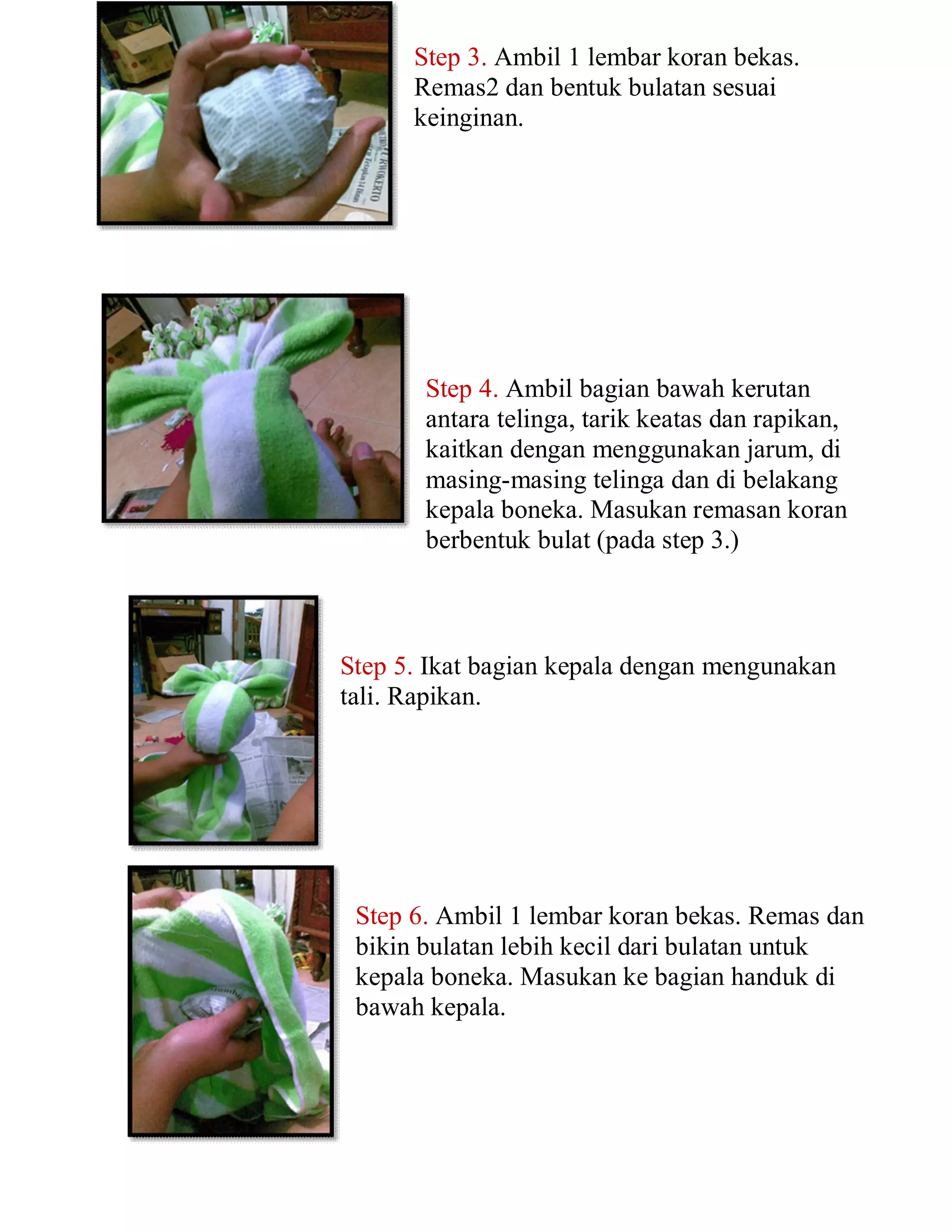 Step 3. Ambil 1 lembar koran bekas. Remas2 dan bentuk bulatan sesuai keinginan.

Step 4. Ambil bagian bawah kerutan antara telinga, tarik keatas dan rapikan, kaitkan dengan menggunakan jarum, di masing-masing telinga dan di belakang kepala boneka. Masukan remasan koran berbentuk bulat (pada step 3.)

Step 5. Ikat bagian kepala dengan mengunakan tali. Rapikan.

Step 6. Ambil 1 lembar koran bekas. Remas dan bikin bulatan lebih kecil dari bulatan untuk kepala boneka. Masukan ke bagian handuk di bawah kepala.