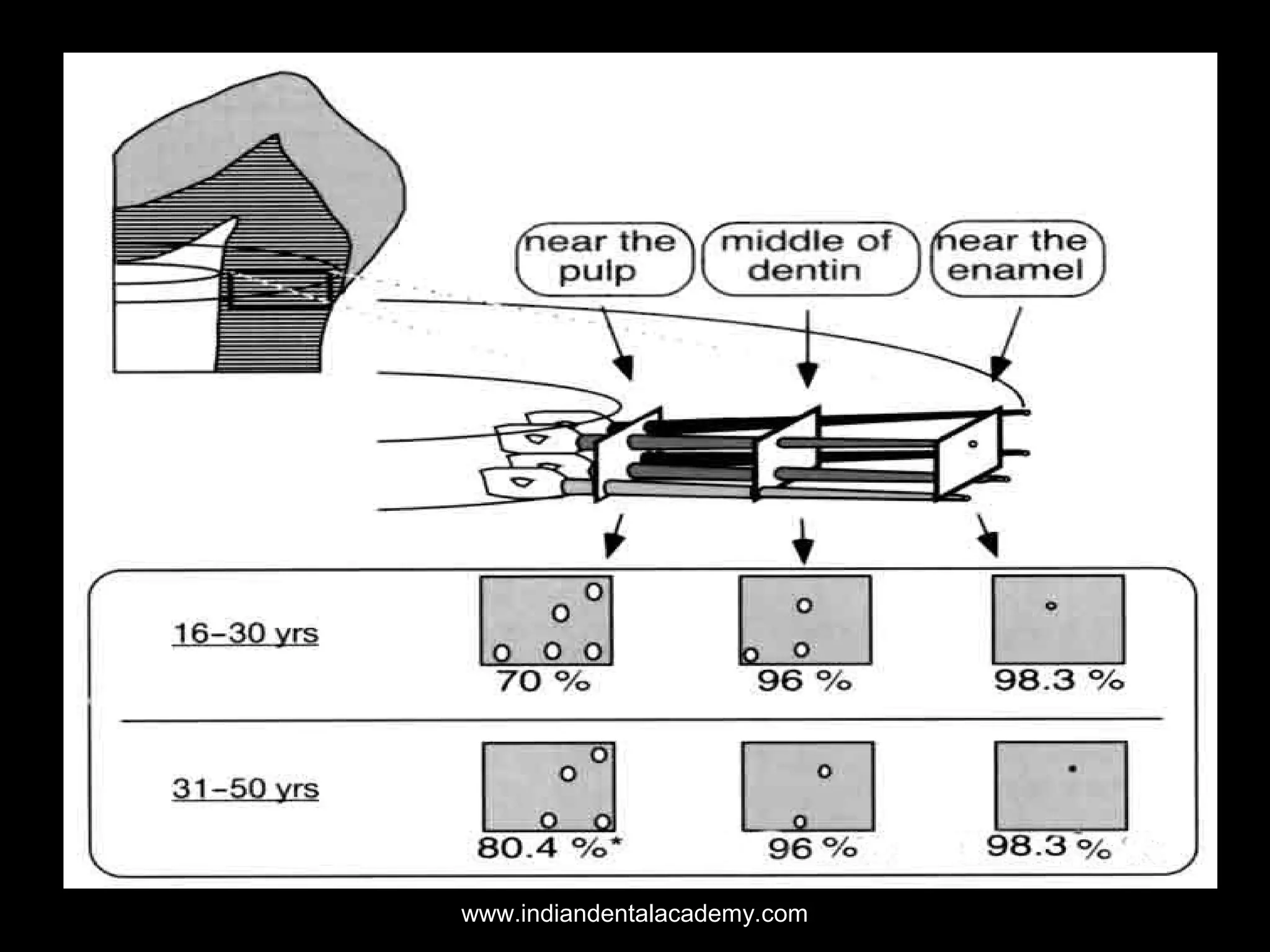 near the pulp

middle of dentin

near the enamel

16–30 yrs

70 %

96 %

98.3 %

31–50 yrs

80.4 %*

96 %

98.3 %

www.indiandentalacademy.com