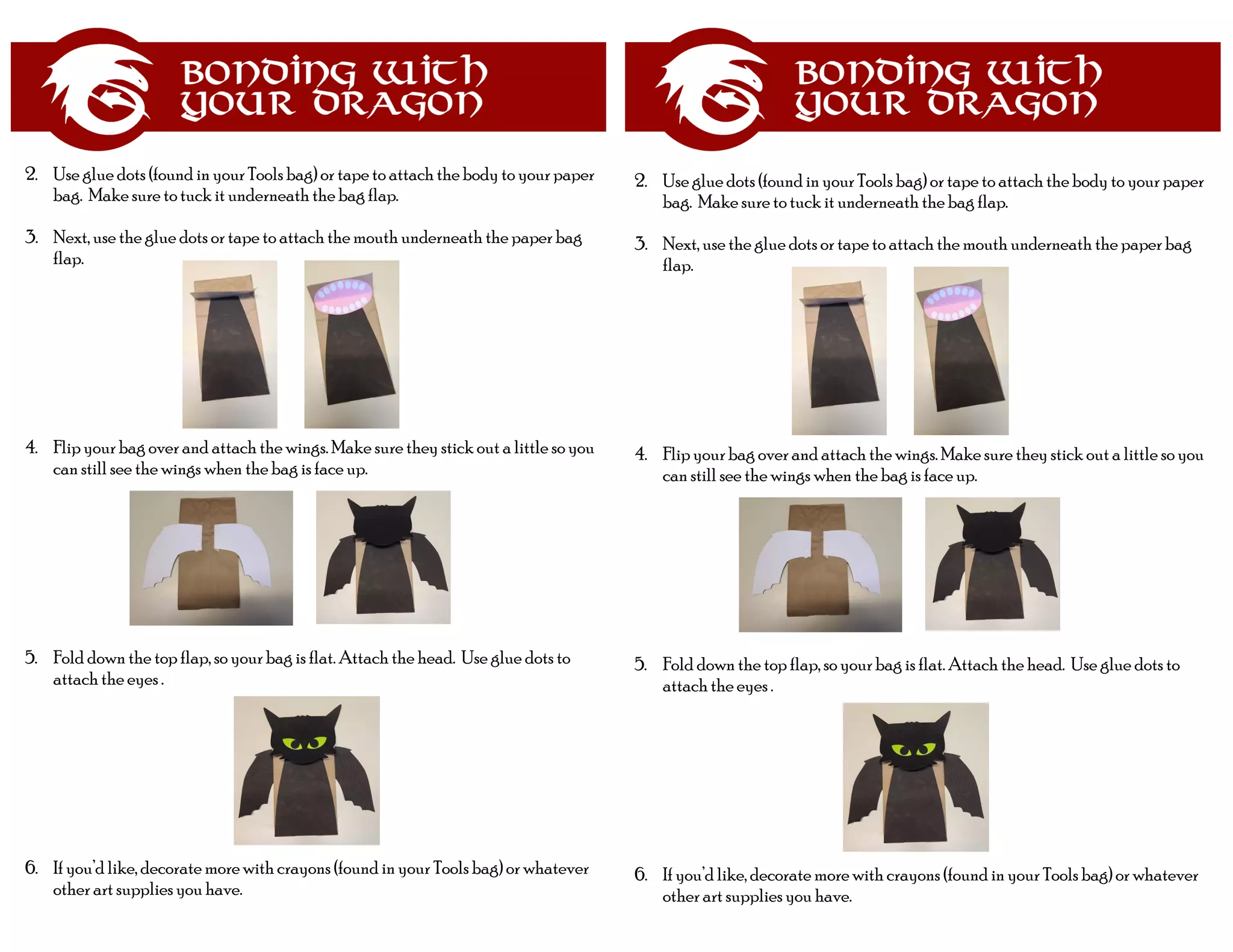 BONDING WITH YOUR DRAGON

2. Use glue dots (found in your Tools bag) or tape to attach the body to your paper bag. Make sure to tuck it underneath the bag flap.

3. Next, use the glue dots or tape to attach the mouth underneath the paper bag flap.

4. Flip your bag over and attach the wings. Make sure they stick out a little so you can still see the wings when the bag is face up.

5. Fold down the top flap, so your bag is flat. Attach the head. Use glue dots to attach the eyes .

6. If you'd like, decorate more with crayons (found in your Tools bag) or whatever other art supplies you have.

BONDING WITH YOUR DRAGON

2. Use glue dots (found in your Tools bag) or tape to attach the body to your paper bag. Make sure to tuck it underneath the bag flap.

3. Next, use the glue dots or tape to attach the mouth underneath the paper bag flap.

4. Flip your bag over and attach the wings. Make sure they stick out a little so you can still see the wings when the bag is face up.

5. Fold down the top flap, so your bag is flat. Attach the head. Use glue dots to attach the eyes .

6. If you'd like, decorate more with crayons (found in your Tools bag) or whatever other art supplies you have.