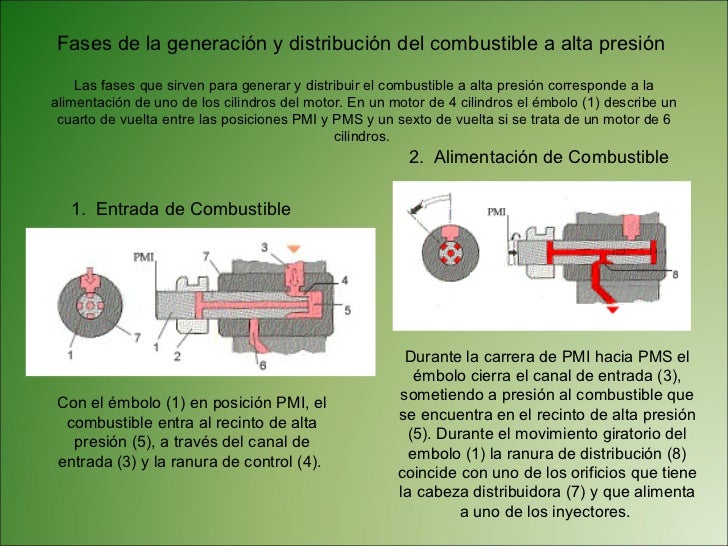 Fases de la generación y distribución del combustible a alta presión

Las fases que sirven para generar y distribuir el combustible a alta presión corresponde a la alimentación de uno de los cilindros del motor. En un motor de 4 cilindros el émbolo (1) describe un cuarto de vuelta entre las posiciones PMI y PMS y un sexto de vuelta si se trata de un motor de 6 cilindros.

1. Entrada de Combustible

PMI
7
3
4
5
1
7
1
2
6

Con el émbolo (1) en posición PMI, el combustible entra al recinto de alta presión (5), a través del canal de entrada (3) y la ranura de control (4).

2. Alimentación de Combustible

PMI
8

Durante la carrera de PMI hacia PMS el émbolo cierra el canal de entrada (3), sometiendo a presión al combustible que se encuentra en el recinto de alta presión (5). Durante el movimiento giratorio del embolo (1) la ranura de distribución (8) coincide con uno de los orificios que tiene la cabeza distribuidora (7) y que alimenta a uno de los inyectores.