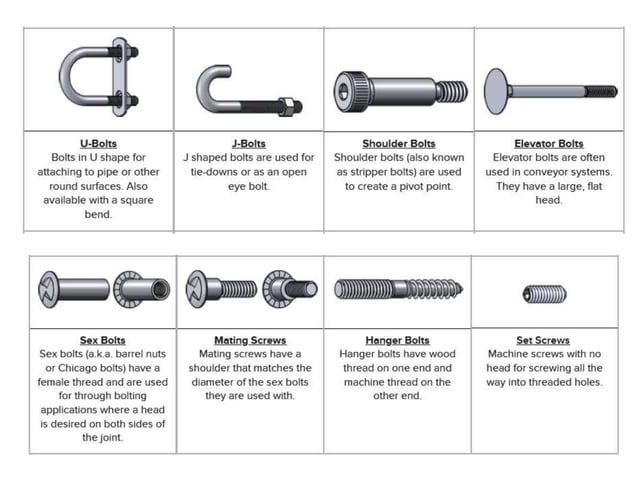 | U-Bolts Bolts in U shape for attaching to pipe or other round surfaces. Also available with a square bend. | J-Bolts J shaped bolts are used for tie-downs or as an open eye bolt. | Shoulder Bolts Shoulder bolts (also known as stripper bolts) are used to create a pivot point. | Elevator Bolts Elevator bolts are often used in conveyor systems. They have a large, flat head. |
|---|---|---|---|

| Sex Bolts Sex bolts (a.k.a. barrel nuts or Chicago bolts) have a female thread and are used for through bolting applications where a head is desired on both sides of the joint. | Mating Screws Mating screws have a shoulder that matches the diameter of the sex bolts they are used with. | Hanger Bolts Hanger bolts have wood thread on one end and machine thread on the other end. | Set Screws Machine screws with no head for screwing all the way into threaded holes. |
|---|---|---|---|