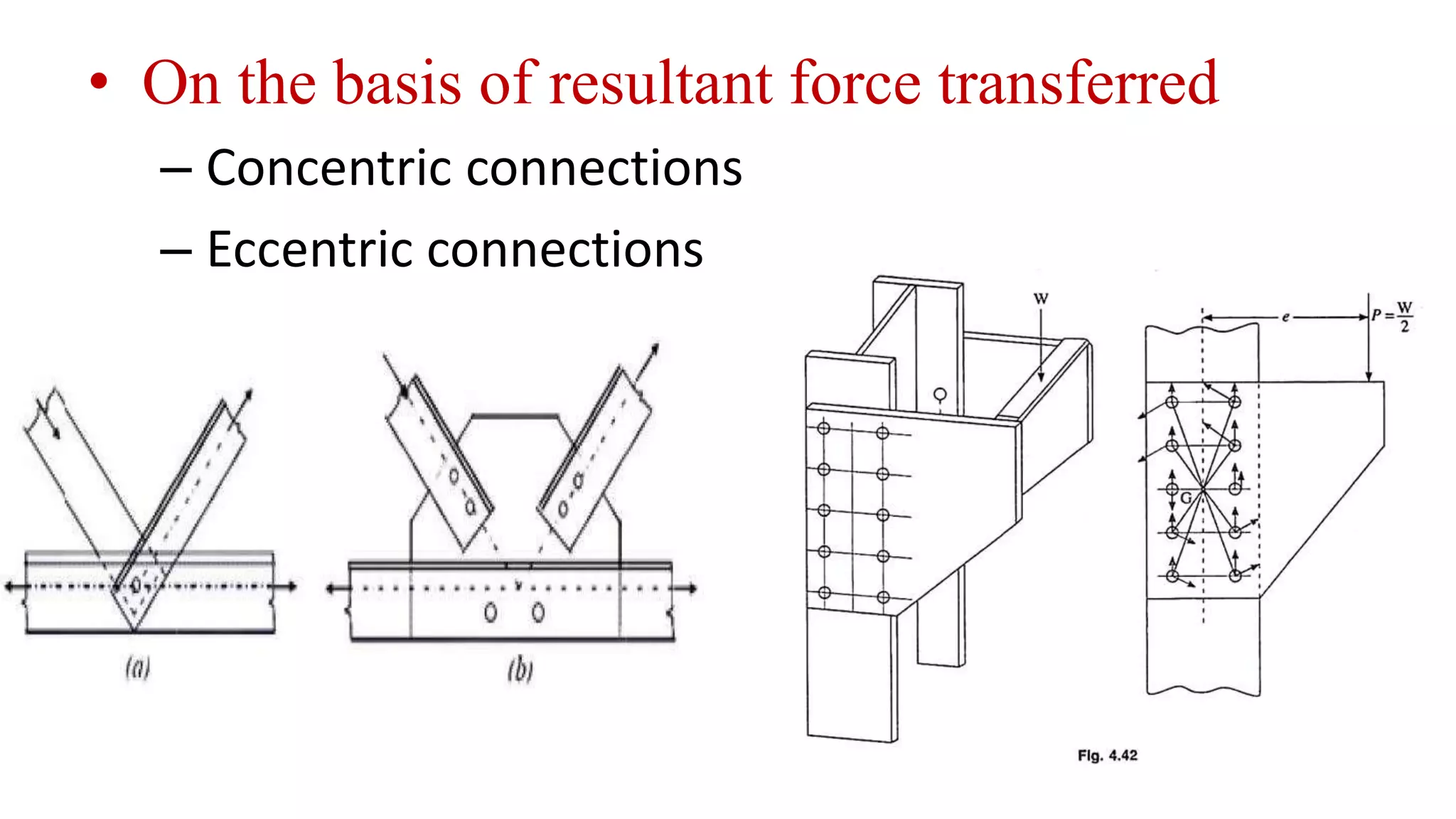 • On the basis of resultant force transferred

– Concentric connections

– Eccentric connections

(a)

(b)

W

e

$P = \frac{W}{2}$

G

Fig. 4.42