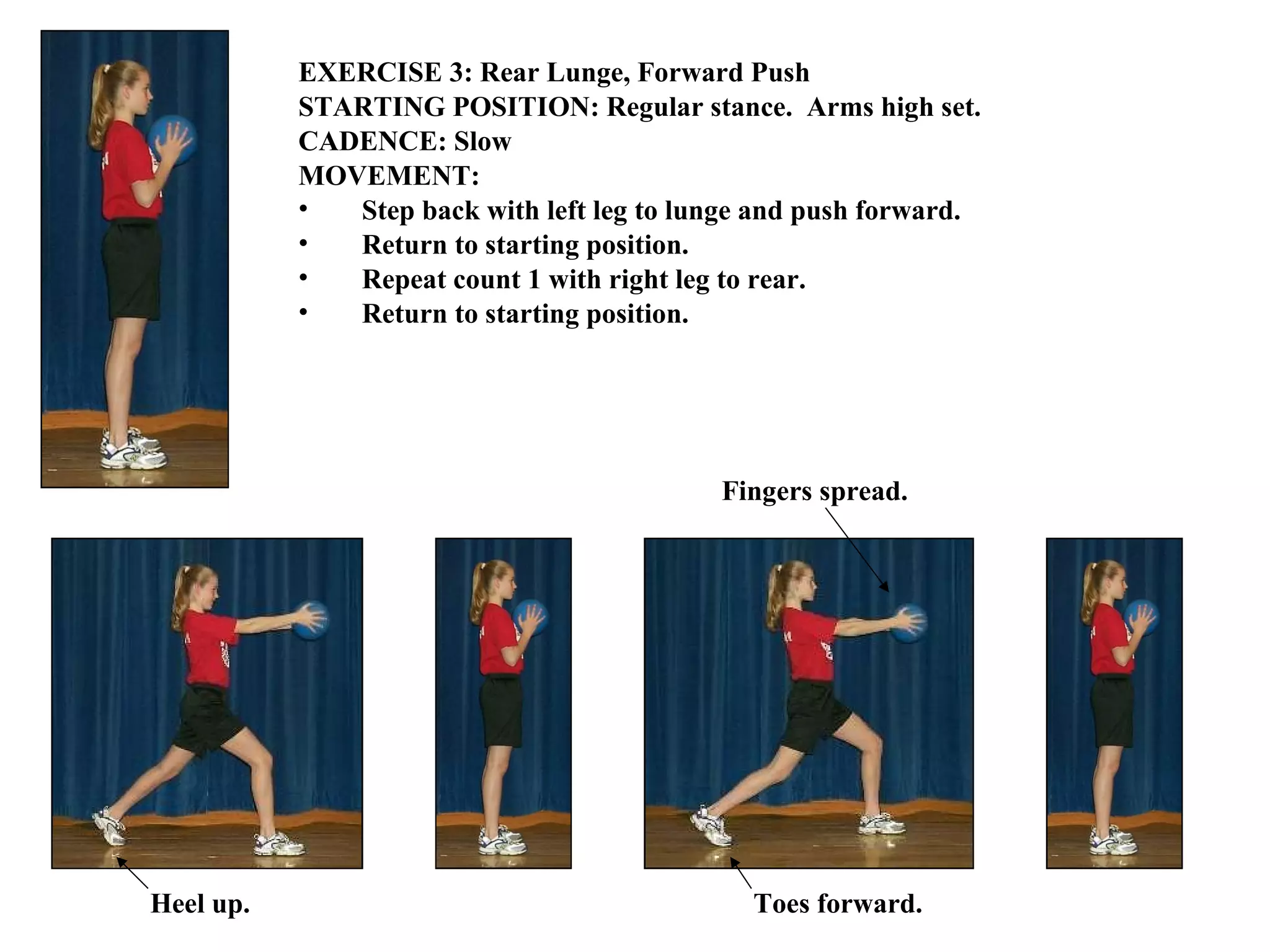 EXERCISE 3: Rear Lunge, Forward Push
STARTING POSITION: Regular stance. Arms high set.
CADENCE: Slow
MOVEMENT:
• Step back with left leg to lunge and push forward.
• Return to starting position.
• Repeat count 1 with right leg to rear.
• Return to starting position.

Fingers spread.

Heel up.

Toes forward.