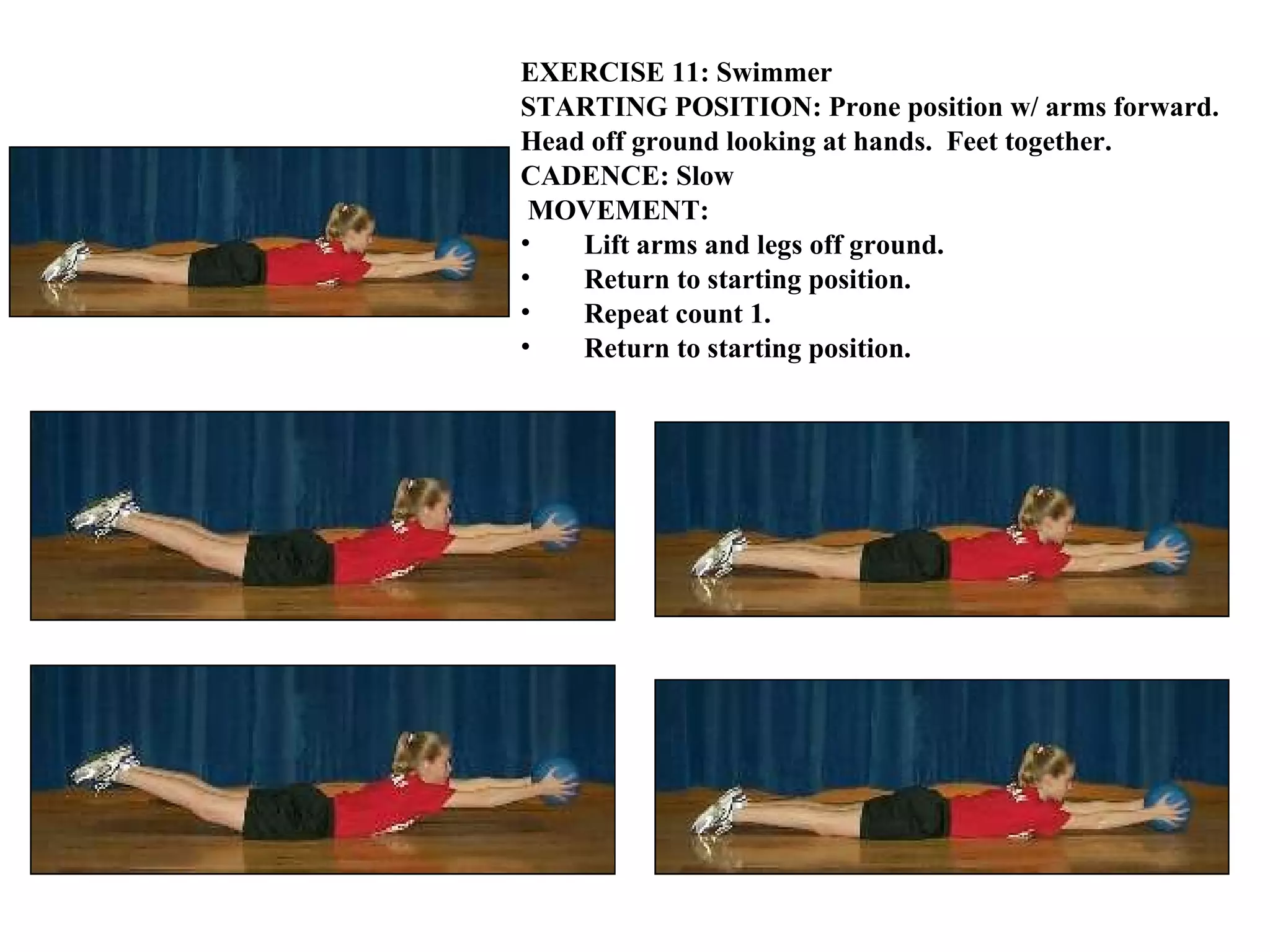 EXERCISE 11: Swimmer
STARTING POSITION: Prone position w/ arms forward. Head off ground looking at hands.  Feet together.
CADENCE: Slow
MOVEMENT:
• Lift arms and legs off ground.
• Return to starting position.
• Repeat count 1.
• Return to starting position.