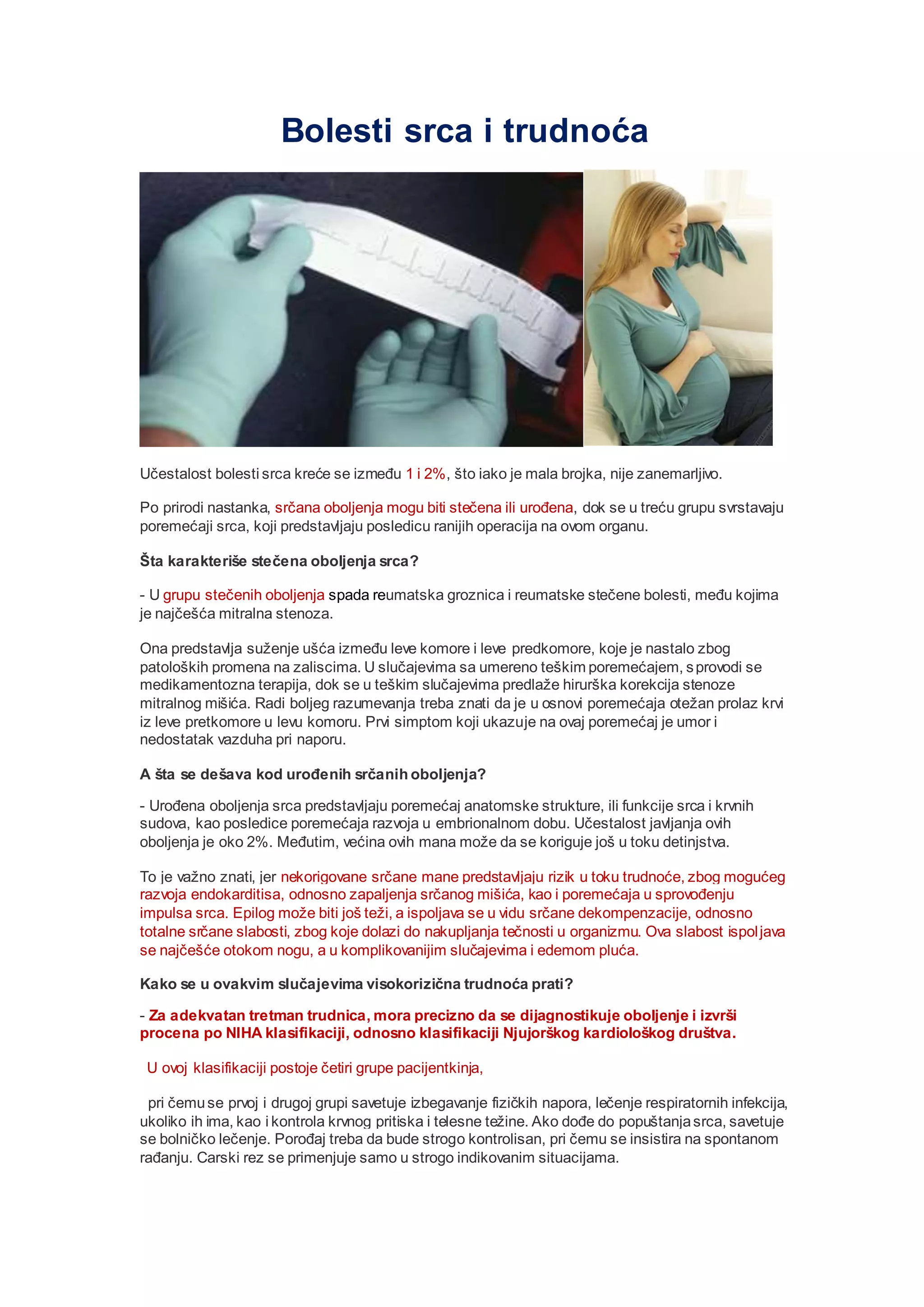 Bolesti srca i trudnoća

Učestalost bolesti srca kreće se između 1 i 2%, što iako je mala brojka, nije zanemarljivo.

Po prirodi nastanka, srčana oboljenja mogu biti stečena ili urođena, dok se u treću grupu svrstavaju poremećaji srca, koji predstavljaju posledicu ranijih operacija na ovom organu.

Šta karakteriše stečena oboljenja srca?

- U grupu stečenih oboljenja spada reumatska groznica i reumatske stečene bolesti, među kojima je najčešća mitralna stenoza.

Ona predstavlja suženje ušća između leve komore i leve predkomore, koje je nastalo zbog patoloških promena na zaliscima. U slučajevima sa umereno teškim poremećajem, sprovodi se medikamentozna terapija, dok se u teškim slučajevima predlaže hirurška korekcija stenoze mitralnog mišića. Radi boljeg razumevanja treba znati da je u osnovi poremećaja otežan prolaz krvi iz leve pretkomore u levu komoru. Prvi simptom koji ukazuje na ovaj poremećaj je umor i nedostatak vazduha pri naporu.

A šta se dešava kod urođenih srčanih oboljenja?

- Urođena oboljenja srca predstavljaju poremećaj anatomske strukture, ili funkcije srca i krvnih sudova, kao posledice poremećaja razvoja u embrionalnom dobu. Učestalost javljanja ovih oboljenja je oko 2%. Međutim, većina ovih mana može da se koriguje još u toku detinjstva.

To je važno znati, jer nekorigovane srčane mane predstavljaju rizik u toku trudnoće, zbog mogućeg razvoja endokarditisa, odnosno zapaljenja srčanog mišića, kao i poremećaja u sprovođenju impulsa srca. Epilog može biti još teži, a ispoljava se u vidu srčane dekompenzacije, odnosno totalne srčane slabosti, zbog koje dolazi do nakupljanja tečnosti u organizmu. Ova slabost ispoljava se najčešće otokom nogu, a u komplikovanijim slučajevima i edemom pluća.

Kako se u ovakvim slučajevima visokorizična trudnoća prati?

- Za adekvatan tretman trudnica, mora precizno da se dijagnostikuje oboljenje i izvrši procena po NIHA klasifikaciji, odnosno klasifikaciji Njujorškog kardiološkog društva.

U ovoj klasifikaciji postoje četiri grupe pacijentkinja,

pri čemu se prvoj i drugoj grupi savetuje izbegavanje fizičkih napora, lečenje respiratornih infekcija, ukoliko ih ima, kao i kontrola krvnog pritiska i telesne težine. Ako dođe do popuštanja srca, savetuje se bolničko lečenje. Porođaj treba da bude strogo kontrolisan, pri čemu se insistira na spontanom rađanju. Carski rez se primenjuje samo u strogo indikovanim situacijama.