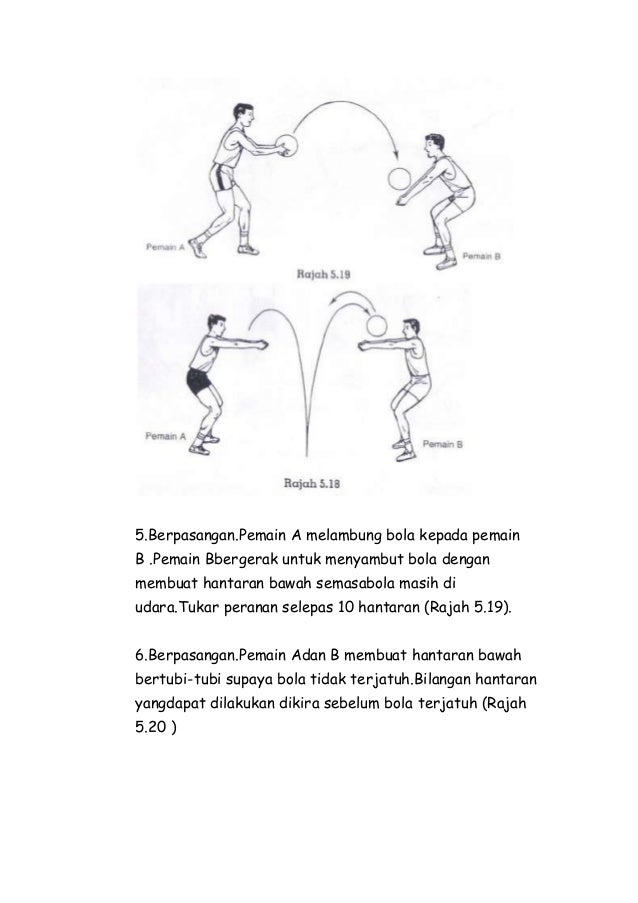 Pemain A

Pemain B

Rajah 5.19

Pemain A

Pemain B

Rajah 5.18

5.Berpasangan.Pemain A melambung bola kepada pemain B .Pemain Bbergerak untuk menyambut bola dengan membuat hantaran bawah semasabola masih di udara.Tukar peranan selepas 10 hantaran (Rajah 5.19).

6.Berpasangan.Pemain Adan B membuat hantaran bawah bertubi-tubi supaya bola tidak terjatuh.Bilangan hantaran yangdapat dilakukan dikira sebelum bola terjatuh (Rajah 5.20 )