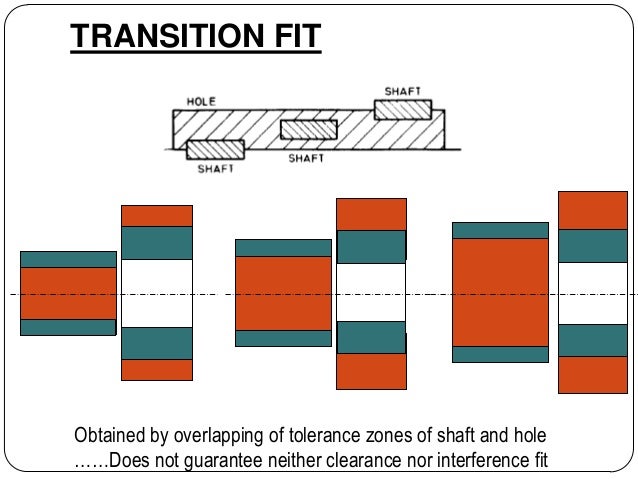 TRANSITION FIT

HOLE

SHAFT

SHAFT

SHAFT

Obtained by overlapping of tolerance zones of shaft and hole ……Does not guarantee neither clearance nor interference fit