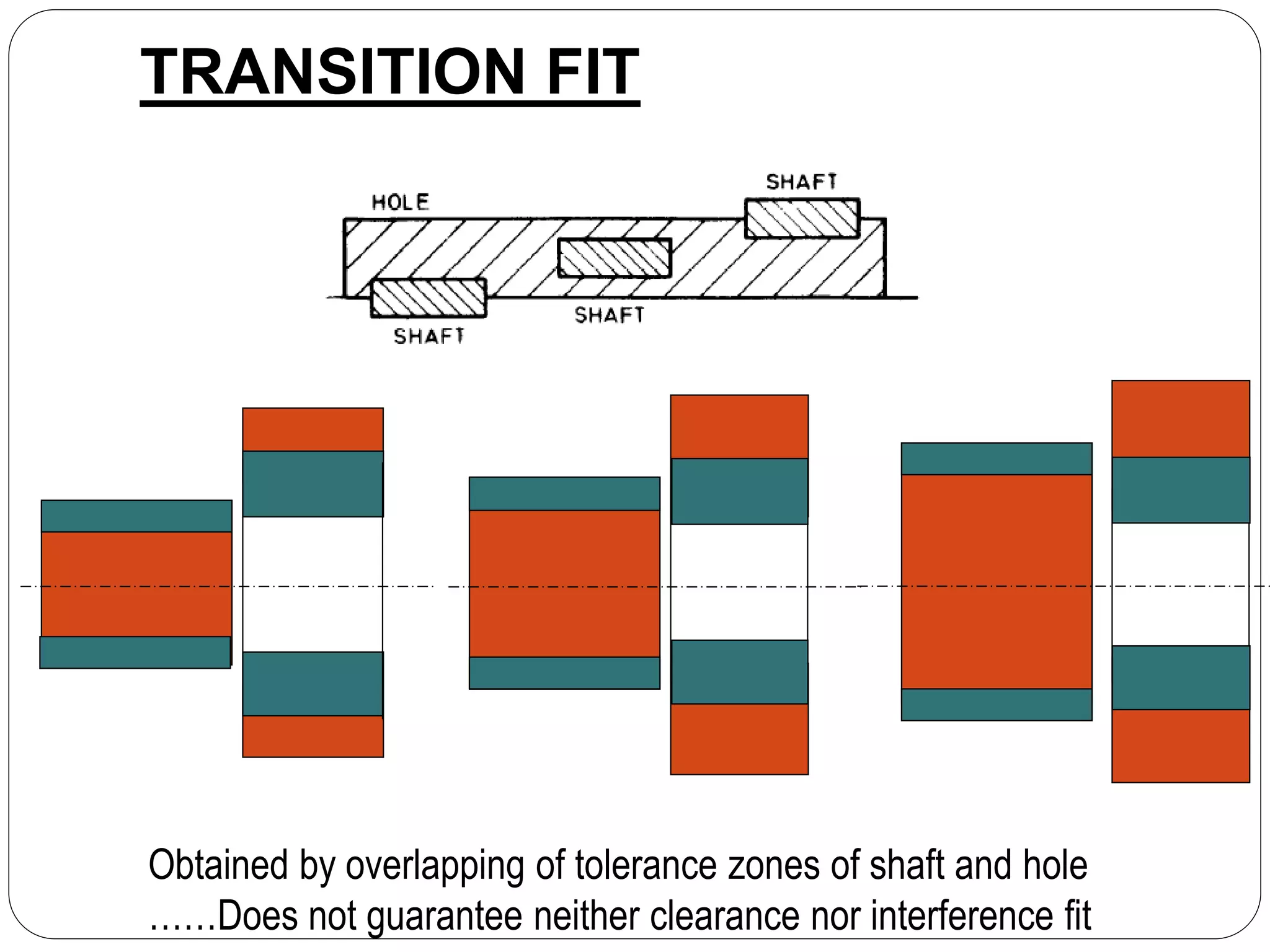 TRANSITION FIT

HOLE

SHAFT

SHAFT

SHAFT

Obtained by overlapping of tolerance zones of shaft and hole ……Does not guarantee neither clearance nor interference fit