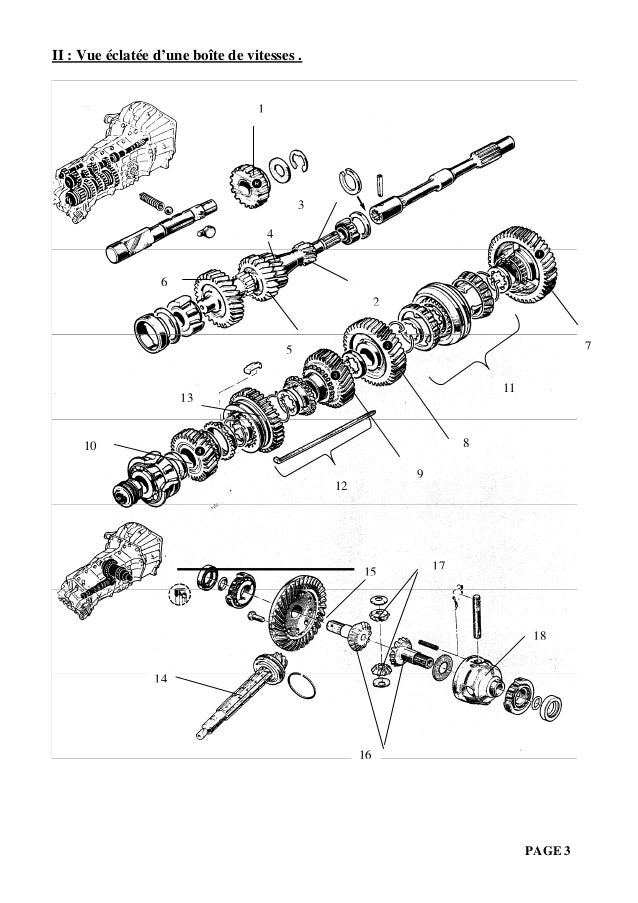 II : Vue éclatée d'une boîte de vitesses .

1

3

4

6

2

5

7

11

13

8

10

9

12

15

17

18

14

16

PAGE 3