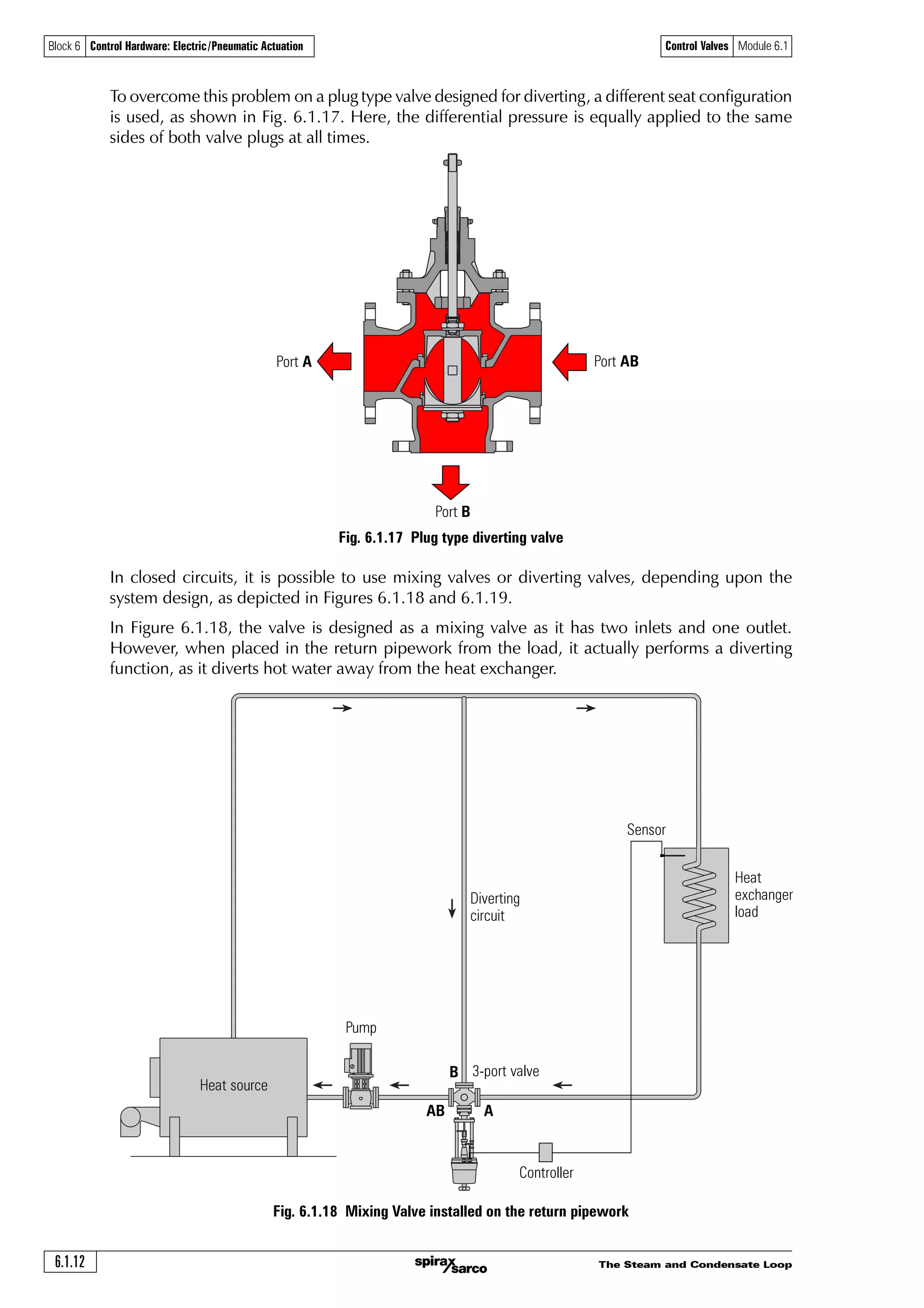 Block 6 Control Hardware: Electric/Pneumatic Actuation

Control Valves Module 6.1

To overcome this problem on a plug type valve designed for diverting, a different seat configuration is used, as shown in Fig. 6.1.17. Here, the differential pressure is equally applied to the same sides of both valve plugs at all times.

Port A

Port AB

Port B

Fig. 6.1.17 Plug type diverting valve

In closed circuits, it is possible to use mixing valves or diverting valves, depending upon the system design, as depicted in Figures 6.1.18 and 6.1.19.

In Figure 6.1.18, the valve is designed as a mixing valve as it has two inlets and one outlet. However, when placed in the return pipework from the load, it actually performs a diverting function, as it diverts hot water away from the heat exchanger.

Sensor

Heat exchanger load

Diverting circuit

Pump

Heat source

B 3-port valve

AB A

Controller

Fig. 6.1.18 Mixing Valve installed on the return pipework

6.1.12

spirax sarco

The Steam and Condensate Loop