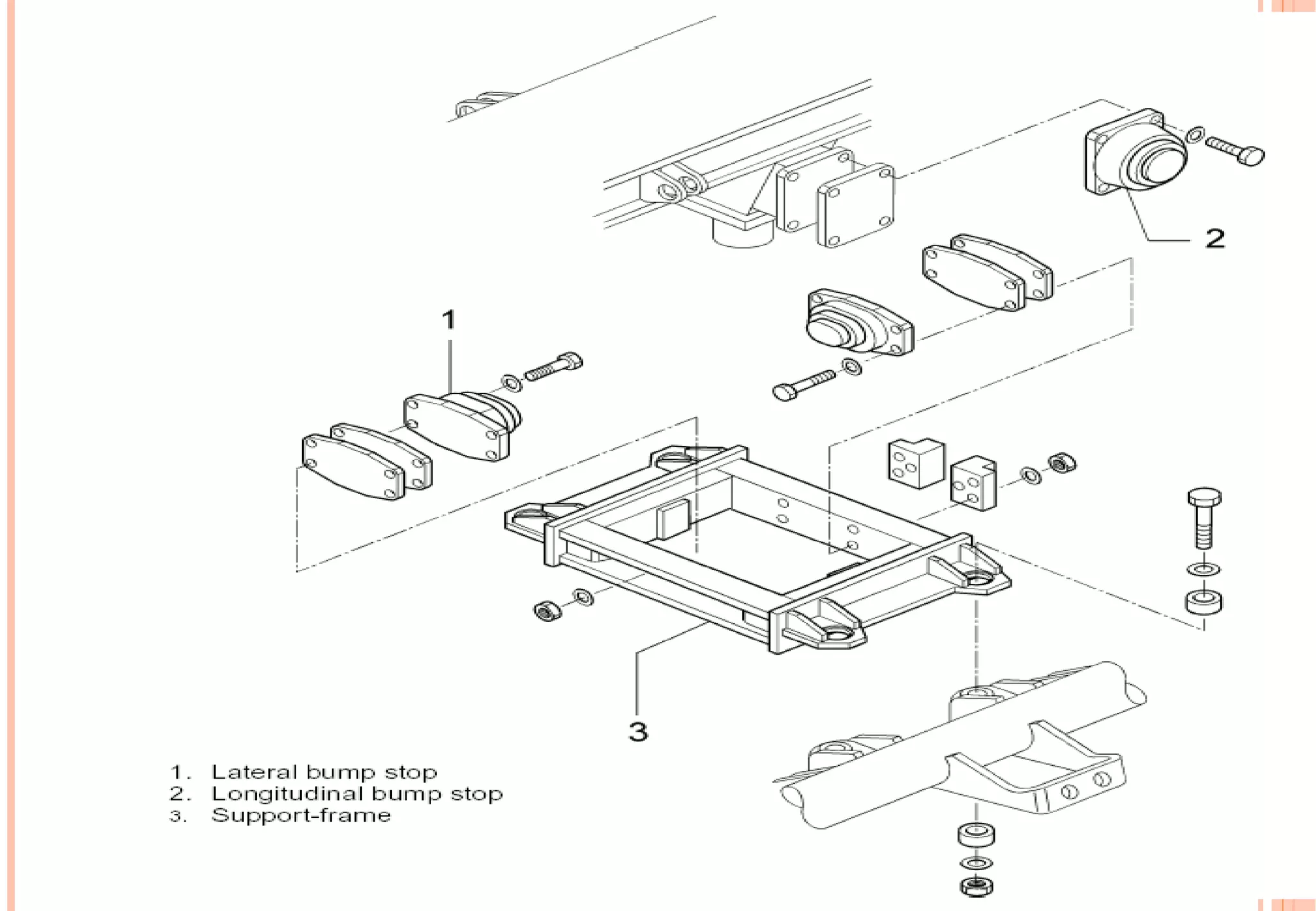 2

1

3

1. Lateral bump stop
2. Longitudinal bump stop
3. Support-frame