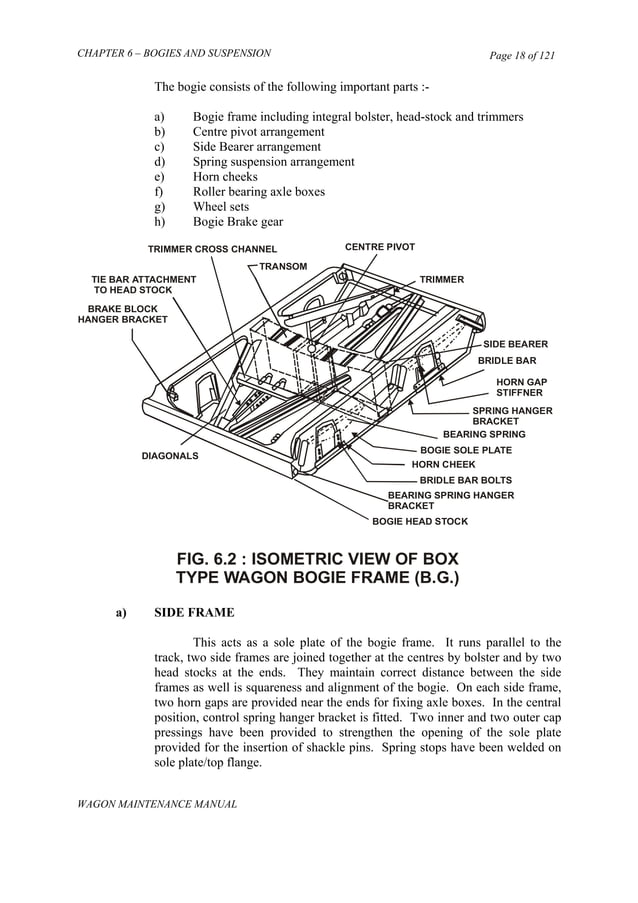 CHAPTER 6 – BOGIES AND SUSPENSION

Page 18 of 121

The bogie consists of the following important parts :-

a) Bogie frame including integral bolster, head-stock and trimmers
b) Centre pivot arrangement
c) Side Bearer arrangement
d) Spring suspension arrangement
e) Horn cheeks
f) Roller bearing axle boxes
g) Wheel sets
h) Bogie Brake gear

TRIMMER CROSS CHANNEL
CENTRE PIVOT
TRANSOM
TIE BAR ATTACHMENT TO HEAD STOCK
TRIMMER
BRAKE BLOCK HANGER BRACKET
SIDE BEARER
BRIDLE BAR
HORN GAP STIFFNER
SPRING HANGER BRACKET
BEARING SPRING
BOGIE SOLE PLATE
DIAGONALS
HORN CHEEK
BRIDLE BAR BOLTS
BEARING SPRING HANGER BRACKET
BOGIE HEAD STOCK

FIG. 6.2 : ISOMETRIC VIEW OF BOX TYPE WAGON BOGIE FRAME (B.G.)

a) SIDE FRAME

This acts as a sole plate of the bogie frame. It runs parallel to the track, two side frames are joined together at the centres by bolster and by two head stocks at the ends. They maintain correct distance between the side frames as well is squareness and alignment of the bogie. On each side frame, two horn gaps are provided near the ends for fixing axle boxes. In the central position, control spring hanger bracket is fitted. Two inner and two outer cap pressings have been provided to strengthen the opening of the sole plate provided for the insertion of shackle pins. Spring stops have been welded on sole plate/top flange.

WAGON MAINTENANCE MANUAL