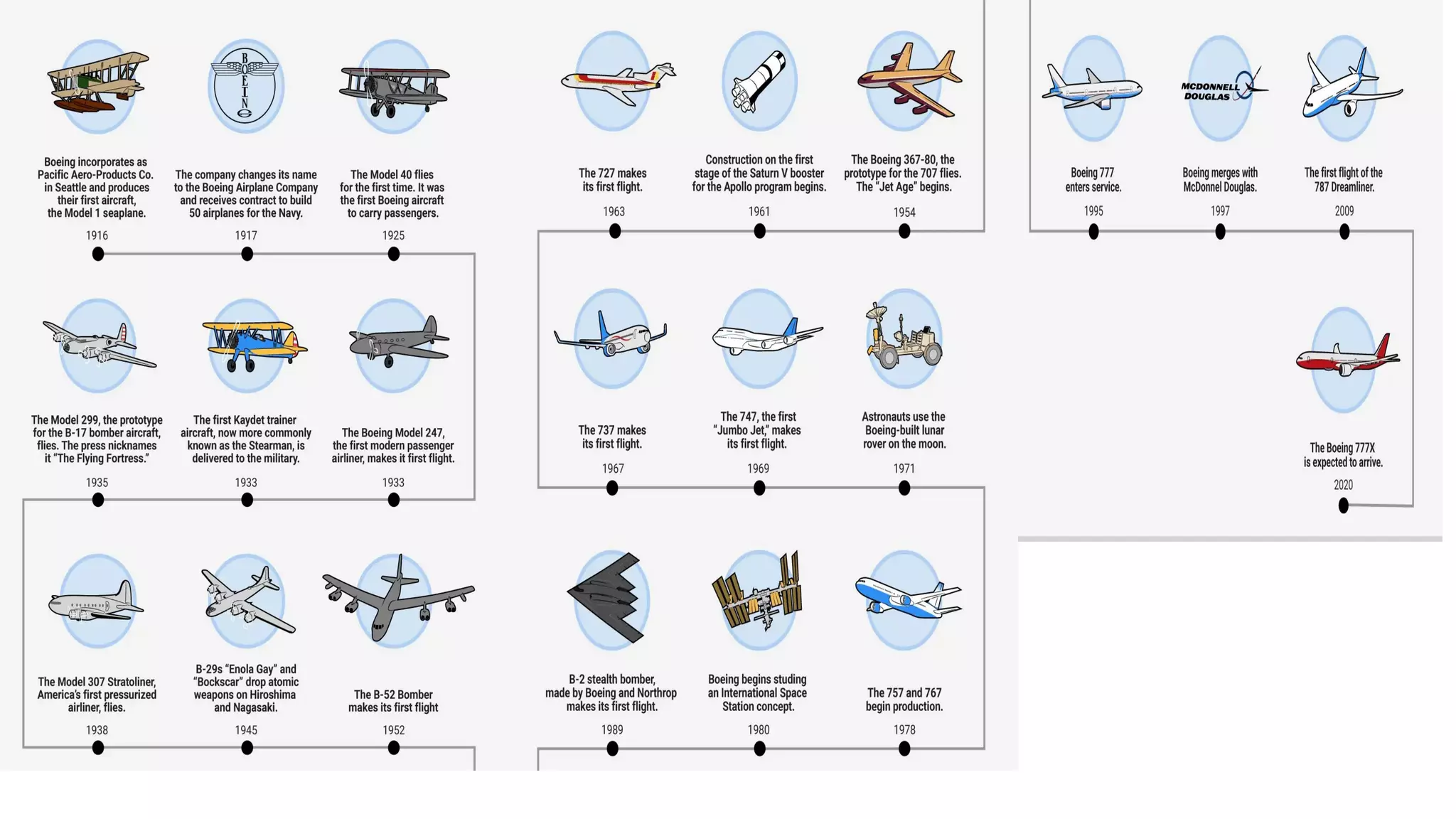 BOEING

Boeing incorporates as Pacific Aero-Products Co. in Seattle and produces their first aircraft, the Model 1 seaplane.

1916

The company changes its name to the Boeing Airplane Company and receives contract to build 50 airplanes for the Navy.

1917

The Model 40 flies for the first time. It was the first Boeing aircraft to carry passengers.

1925

The Model 299, the prototype for the B-17 bomber aircraft, flies. The press nicknames it "The Flying Fortress."

1935

The first Kaydet trainer aircraft, now more commonly known as the Stearman, is delivered to the military.

1933

The Boeing Model 247, the first modern passenger airliner, makes it first flight.

1933

The Model 307 Stratoliner, America's first pressurized airliner, flies.

1938

B-29s "Enola Gay" and "Bockscar" drop atomic weapons on Hiroshima and Nagasaki.

1945

The B-52 Bomber makes its first flight

1952

The 727 makes its first flight.

1963

Construction on the first stage of the Saturn V booster for the Apollo program begins.

1961

The Boeing 367-80, the prototype for the 707 flies. The "Jet Age" begins.

1954

The 737 makes its first flight.

1967

The 747, the first "Jumbo Jet," makes its first flight.

1969

Astronauts use the Boeing-built lunar rover on the moon.

1971

B-2 stealth bomber, made by Boeing and Northrop makes its first flight.

1989

Boeing begins studing an International Space Station concept.

1980

The 757 and 767 begin production.

1978

Boeing 777 enters service.

1995

MCDONNELL DOUGLAS

Boeing merges with McDonnel Douglas.

1997

The first flight of the 787 Dreamliner.

2009

The Boeing 777X is expected to arrive.

2020