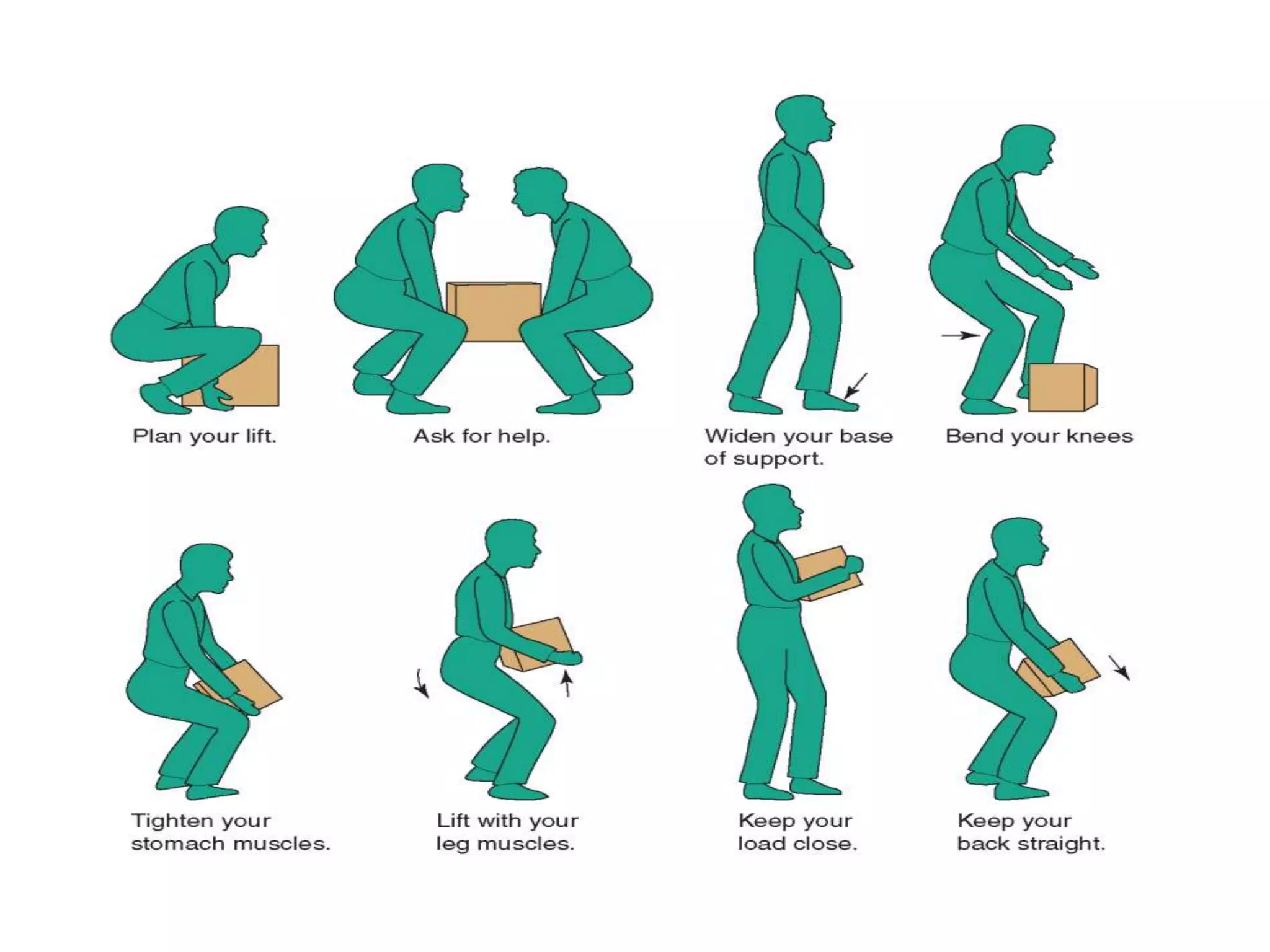 Plan your lift.

Ask for help.

Widen your base of support.

Bend your knees

Tighten your stomach muscles.

Lift with your leg muscles.

Keep your load close.

Keep your back straight.