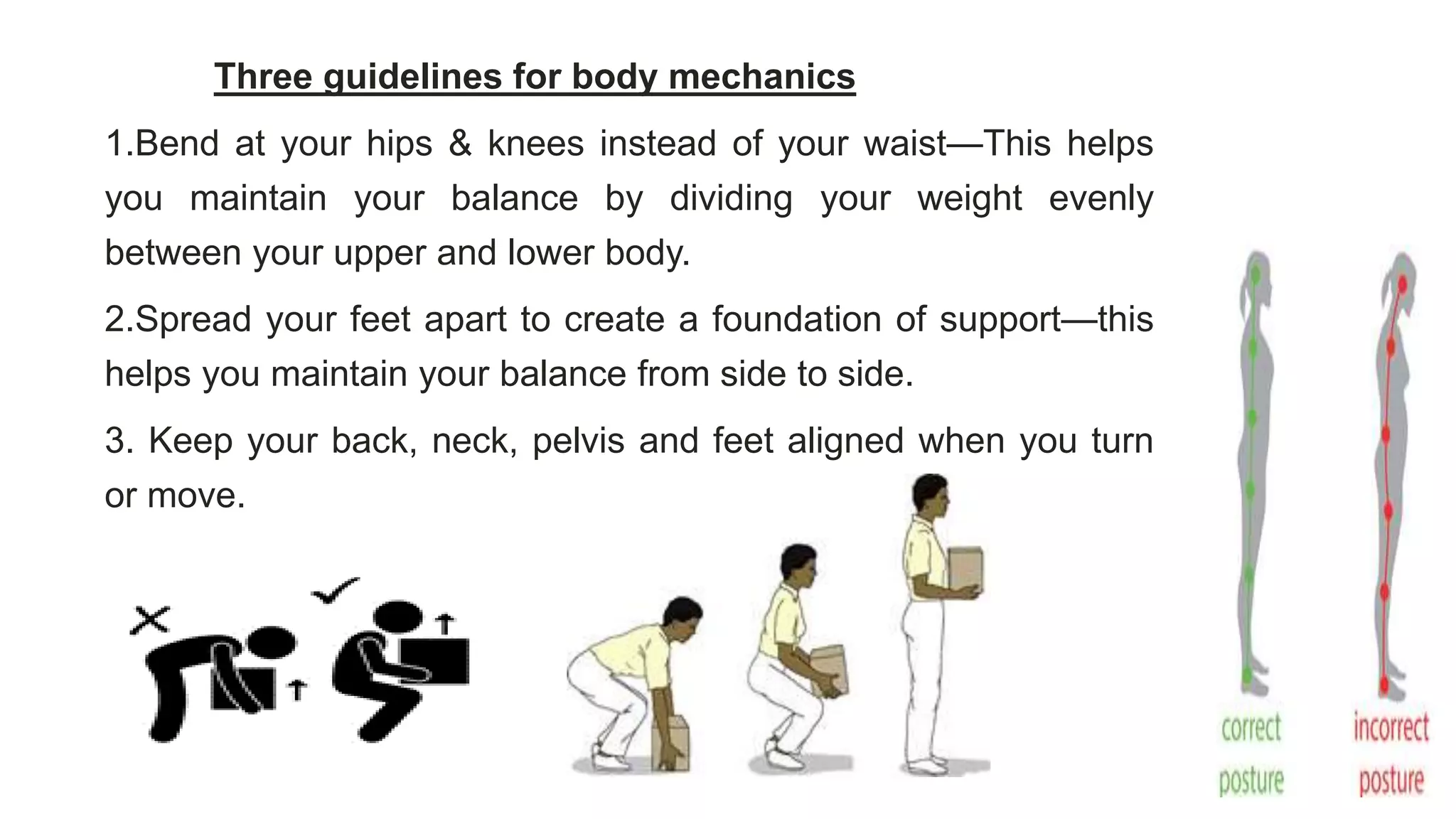 Three guidelines for body mechanics

1.Bend at your hips & knees instead of your waist—This helps you maintain your balance by dividing your weight evenly between your upper and lower body.

2.Spread your feet apart to create a foundation of support—this helps you maintain your balance from side to side.

3. Keep your back, neck, pelvis and feet aligned when you turn or move.

correct posture

incorrect posture