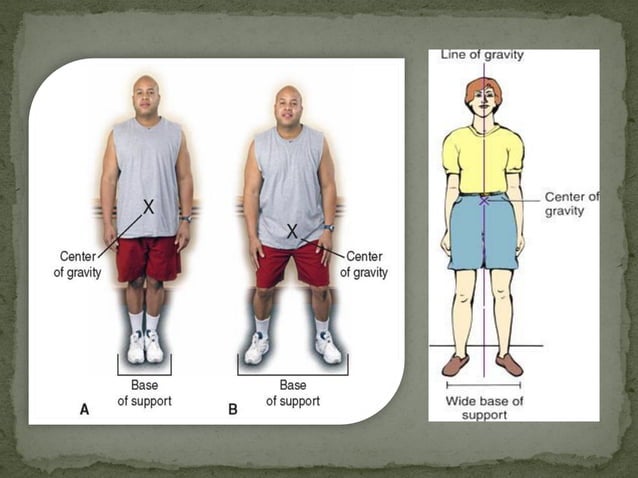 X
Center of gravity
Base of support
A

X
Center of gravity
Base of support
B

Line of gravity
Center of gravity
Wide base of support