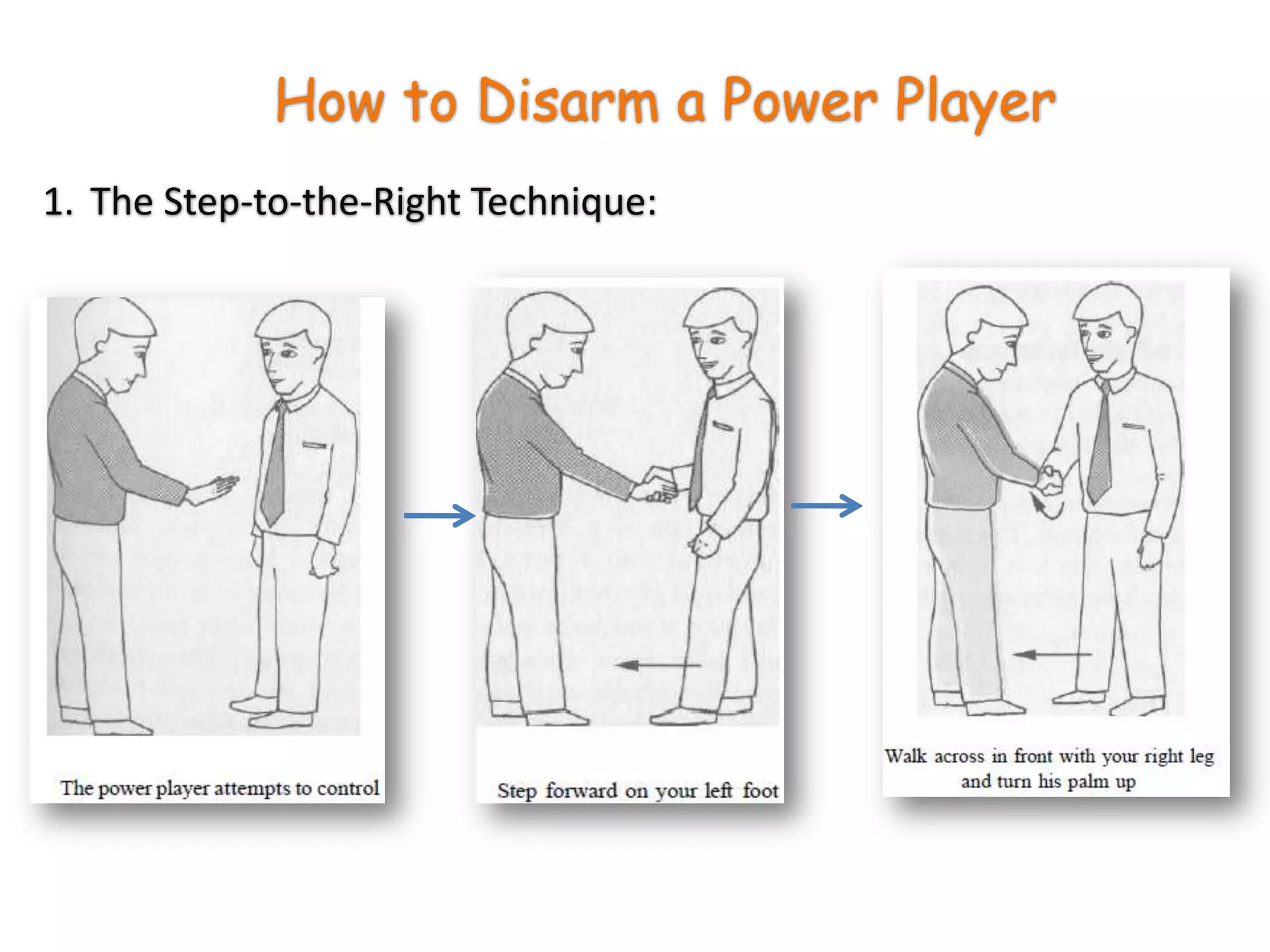 How to Disarm a Power Player

1. The Step-to-the-Right Technique:

The power player attempts to control

Step forward on your left foot

Walk across in front with your right leg and turn his palm up