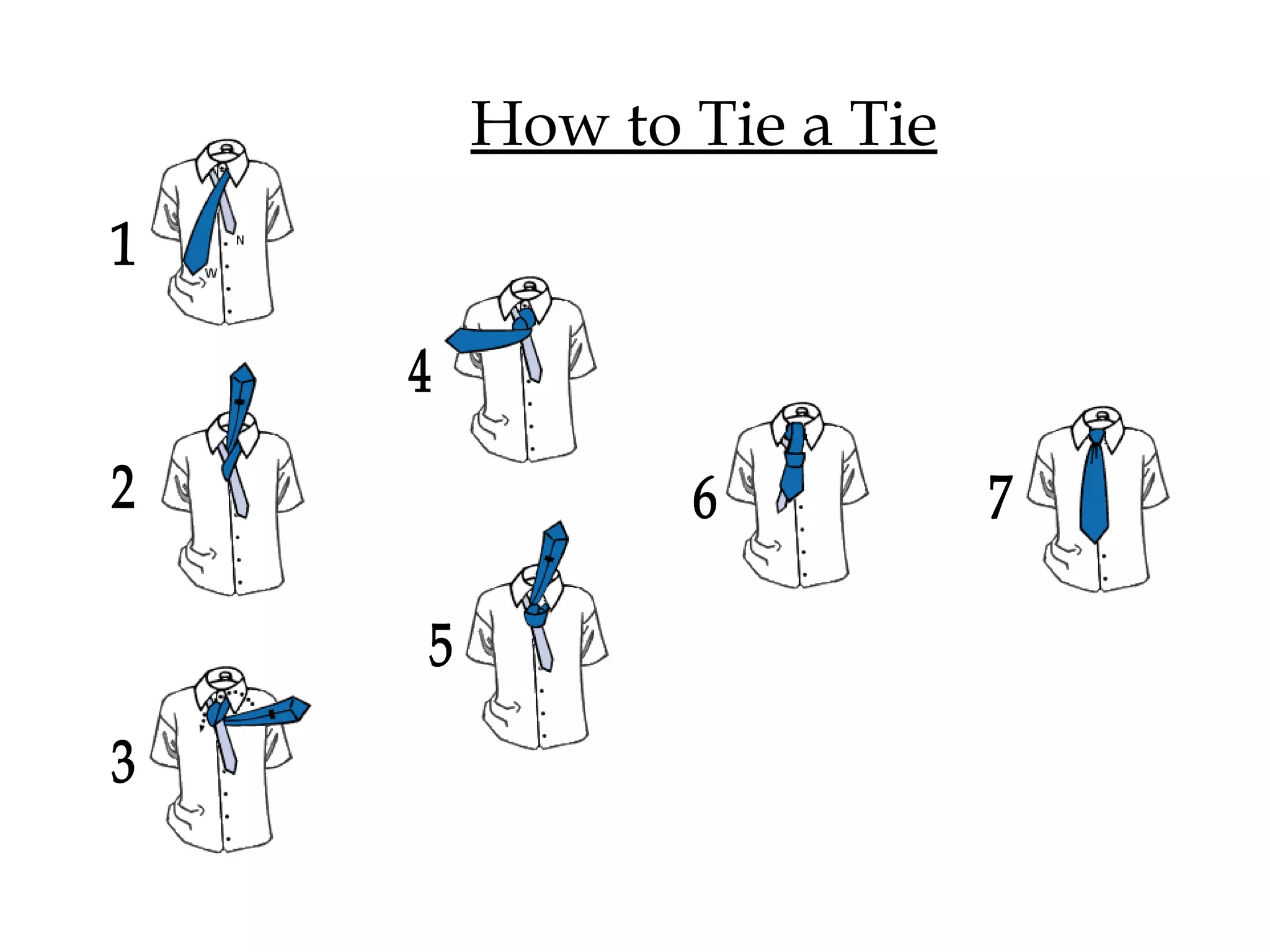 How to Tie a Tie

1

N

W

2

3

4

5

6

7