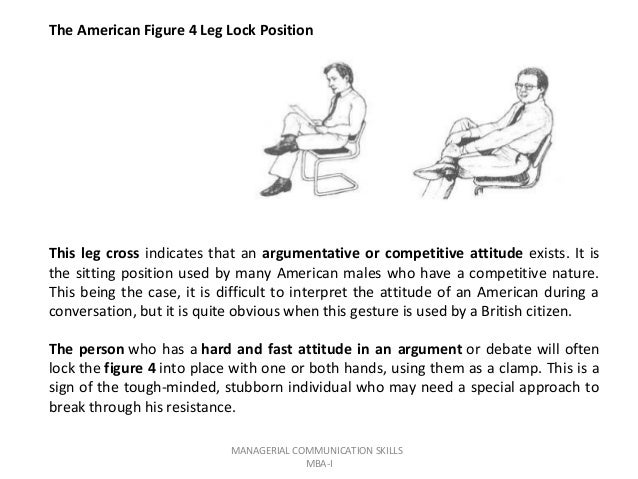 The American Figure 4 Leg Lock Position

This leg cross indicates that an argumentative or competitive attitude exists. It is the sitting position used by many American males who have a competitive nature. This being the case, it is difficult to interpret the attitude of an American during a conversation, but it is quite obvious when this gesture is used by a British citizen.

The person who has a hard and fast attitude in an argument or debate will often lock the figure 4 into place with one or both hands, using them as a clamp. This is a sign of the tough-minded, stubborn individual who may need a special approach to break through his resistance.

MANAGERIAL COMMUNICATION SKILLS
MBA-I