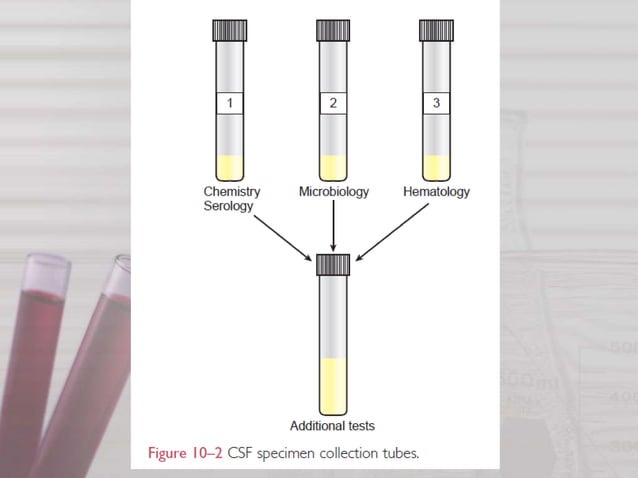 1
2
3
Chemistry Serology
Microbiology
Hematology
Additional tests
Figure 10–2 CSF specimen collection tubes.