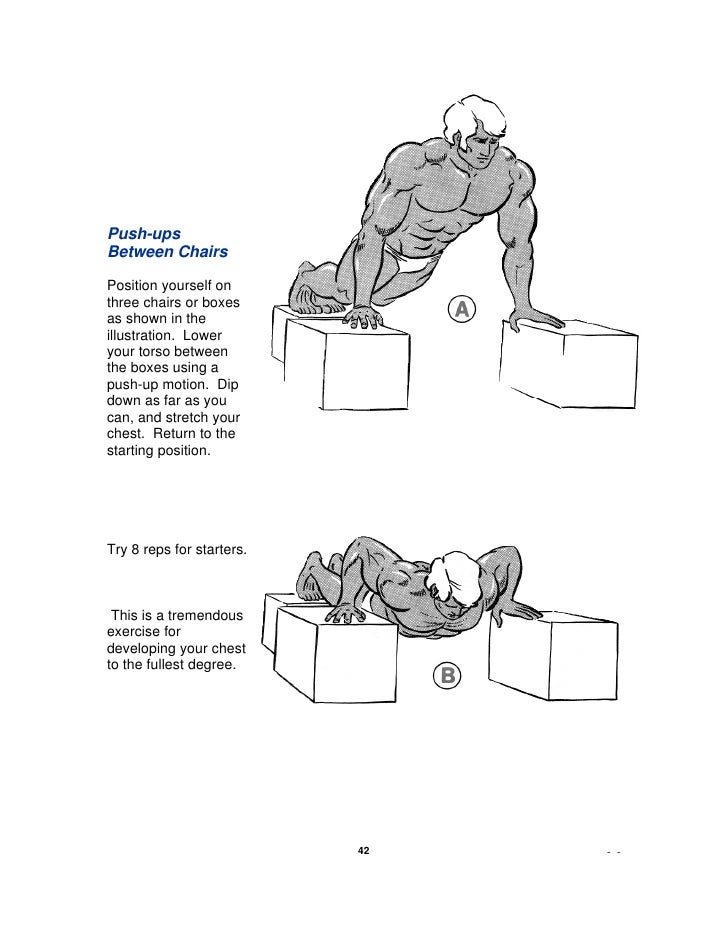 Push-ups Between Chairs

Position yourself on three chairs or boxes as shown in the illustration. Lower your torso between the boxes using a push-up motion. Dip down as far as you can, and stretch your chest. Return to the starting position.

A

Try 8 reps for starters.

This is a tremendous exercise for developing your chest to the fullest degree.

B

42

- -