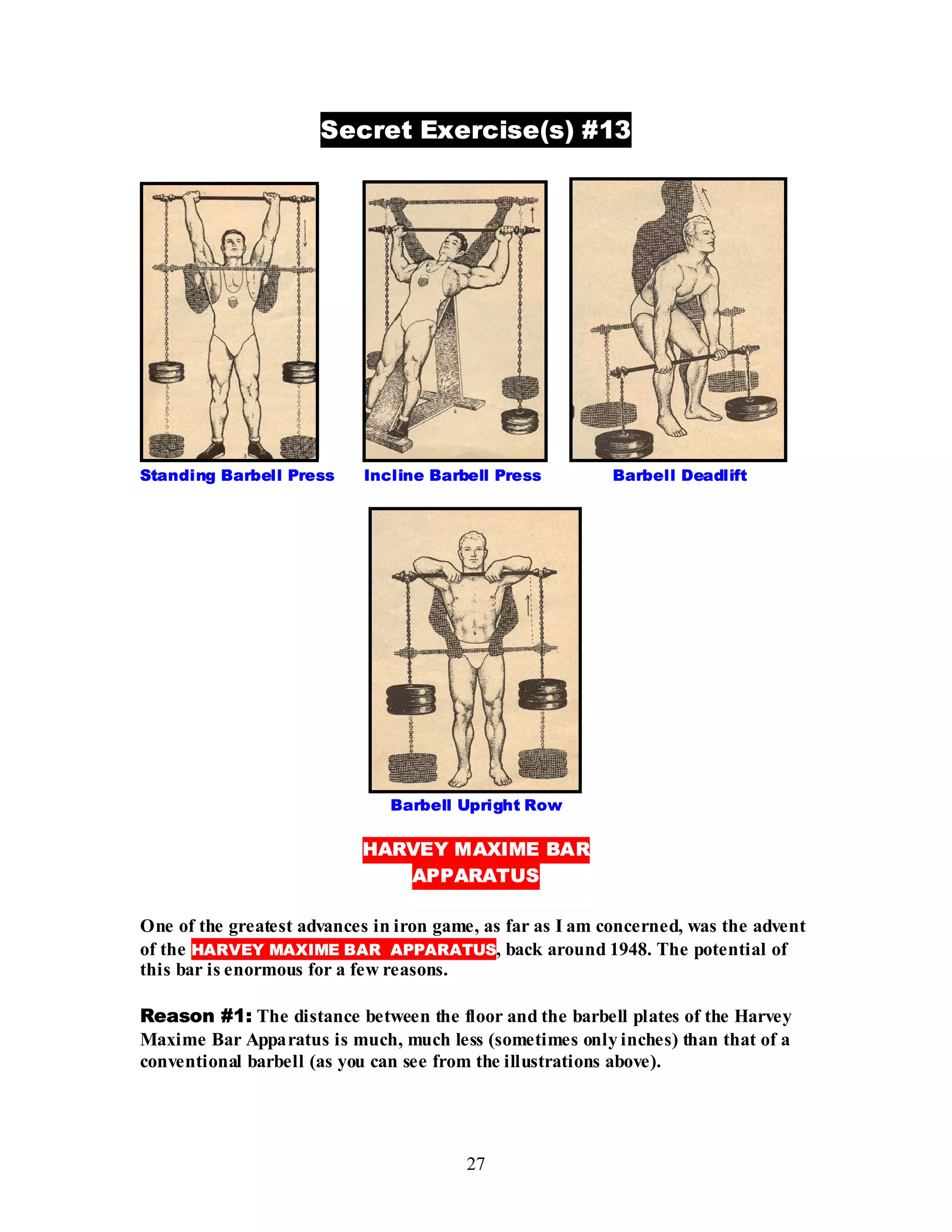 Secret Exercise(s) #13

Standing Barbell Press

Incline Barbell Press

Barbell Deadlift

Barbell Upright Row

HARVEY MAXIME BAR APPARATUS

One of the greatest advances in iron game, as far as I am concerned, was the advent of the HARVEY MAXIME BAR APPARATUS, back around 1948. The potential of this bar is enormous for a few reasons.

Reason #1: The distance between the floor and the barbell plates of the Harvey Maxime Bar Apparatus is much, much less (sometimes only inches) than that of a conventional barbell (as you can see from the illustrations above).

27