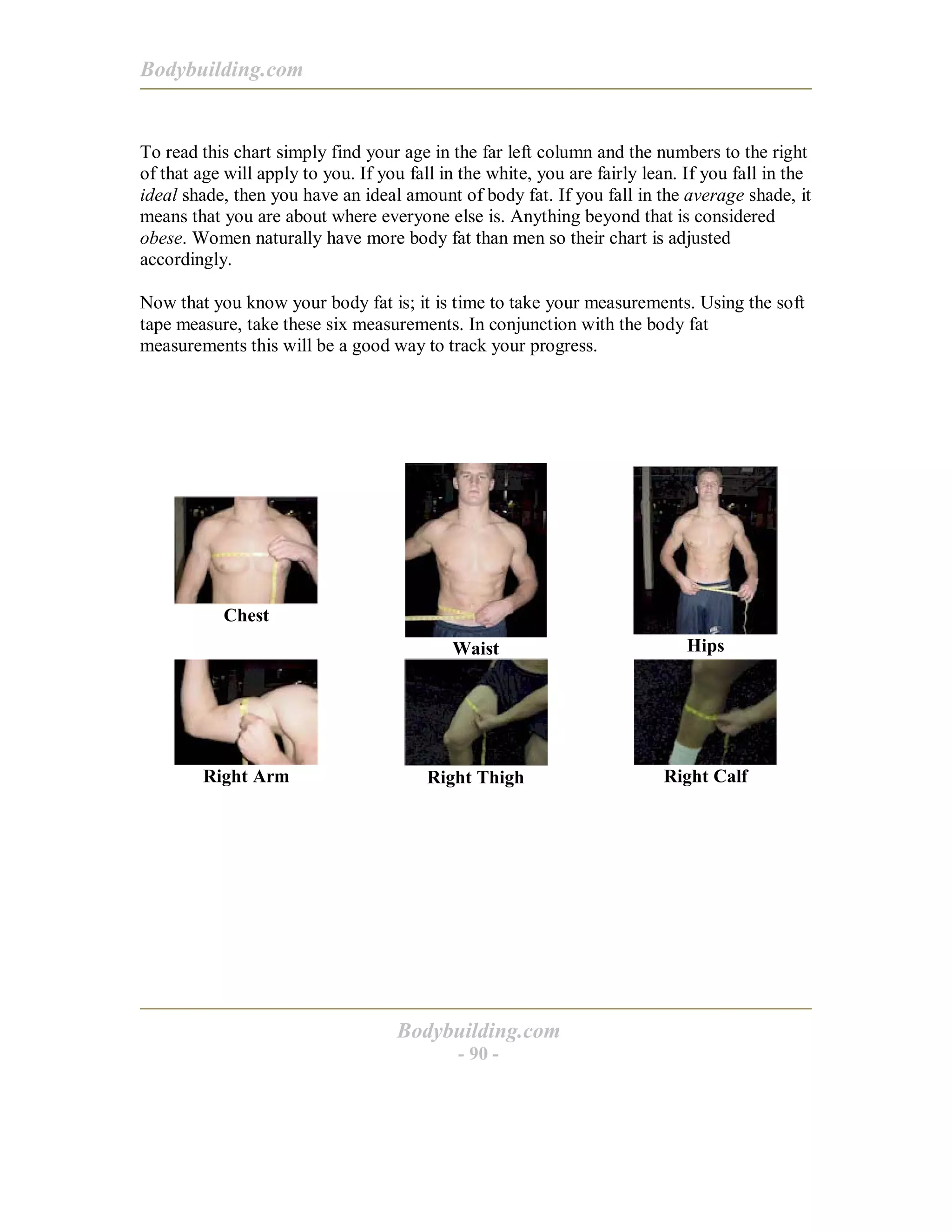 Bodybuilding.com

To read this chart simply find your age in the far left column and the numbers to the right of that age will apply to you. If you fall in the white, you are fairly lean. If you fall in the ideal shade, then you have an ideal amount of body fat. If you fall in the average shade, it means that you are about where everyone else is. Anything beyond that is considered obese. Women naturally have more body fat than men so their chart is adjusted accordingly.

Now that you know your body fat is; it is time to take your measurements. Using the soft tape measure, take these six measurements. In conjunction with the body fat measurements this will be a good way to track your progress.

Chest

Waist

Hips

Right Arm

Right Thigh

Right Calf

Bodybuilding.com
- 90 -