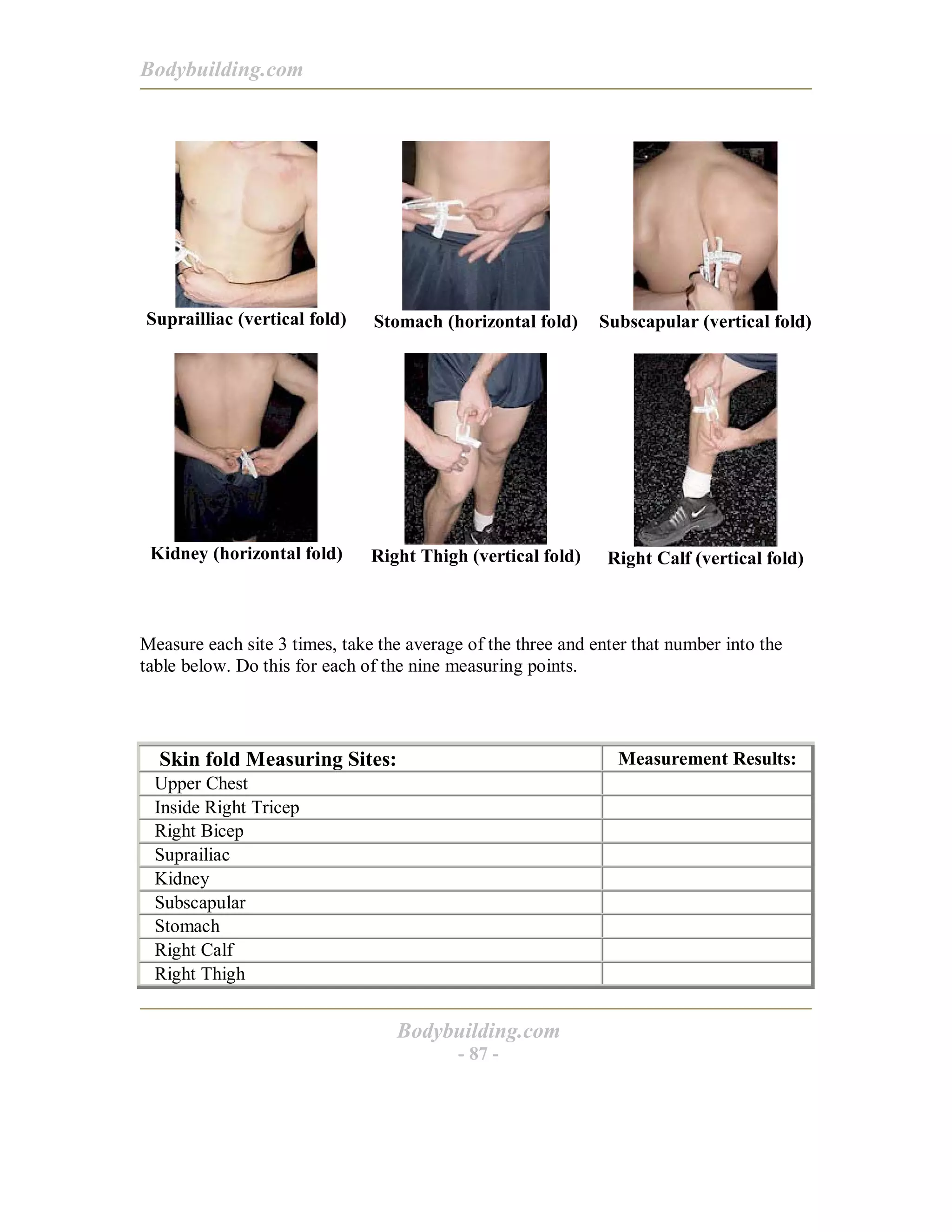 Bodybuilding.com

Suprailliac (vertical fold)

Stomach (horizontal fold)

Subscapular (vertical fold)

Kidney (horizontal fold)

Right Thigh (vertical fold)

Right Calf (vertical fold)

Measure each site 3 times, take the average of the three and enter that number into the table below. Do this for each of the nine measuring points.

| Skin fold Measuring Sites: | Measurement Results: |
|---|---|
| Upper Chest | |
| Inside Right Tricep | |
| Right Bicep | |
| Suprailiac | |
| Kidney | |
| Subscapular | |
| Stomach | |
| Right Calf | |
| Right Thigh | |

Bodybuilding.com
- 87 -