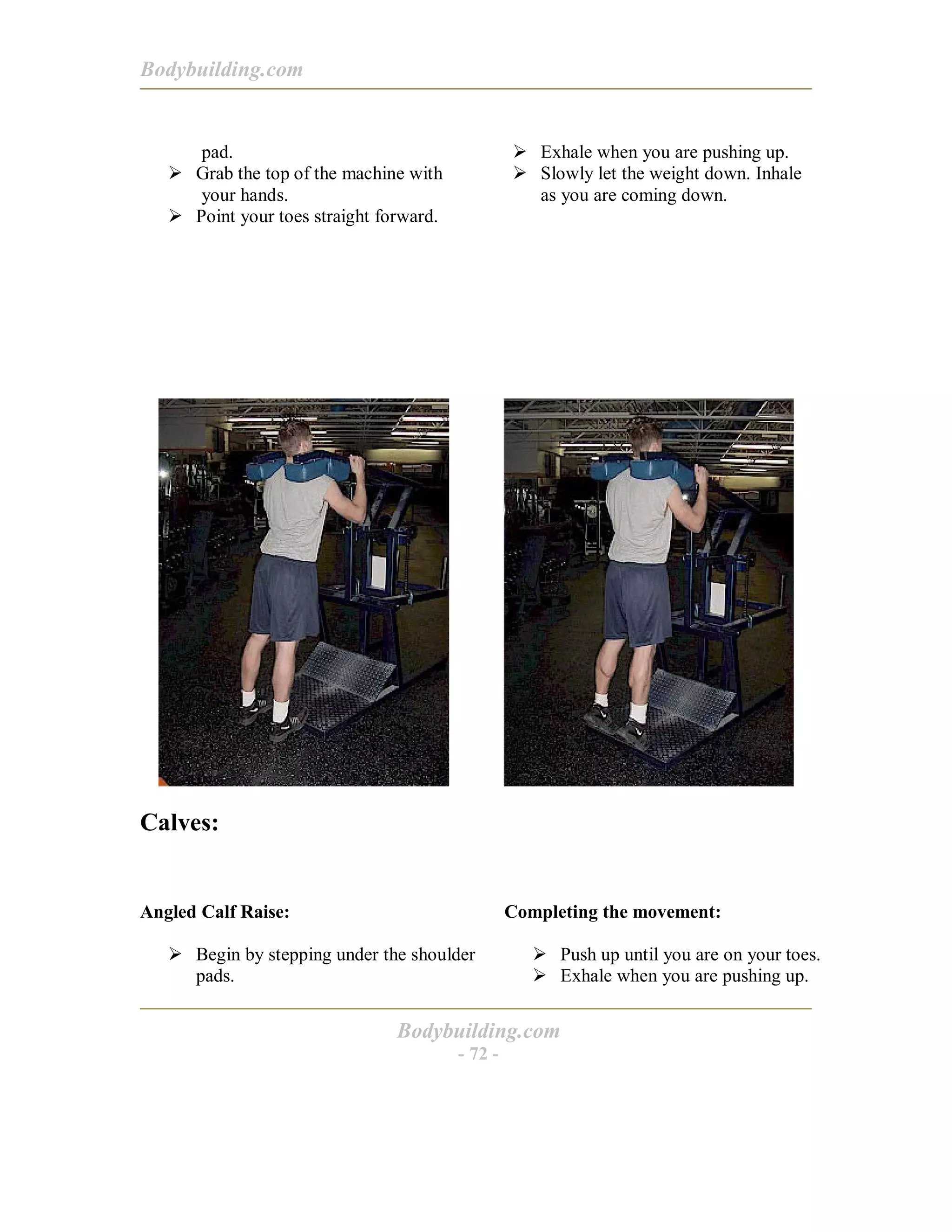 Bodybuilding.com

pad.
➢ Grab the top of the machine with your hands.
➢ Point your toes straight forward.

➢ Exhale when you are pushing up.
➢ Slowly let the weight down. Inhale as you are coming down.

Calves:

Angled Calf Raise:

➢ Begin by stepping under the shoulder pads.

Completing the movement:

➢ Push up until you are on your toes.
➢ Exhale when you are pushing up.

Bodybuilding.com
- 72 -