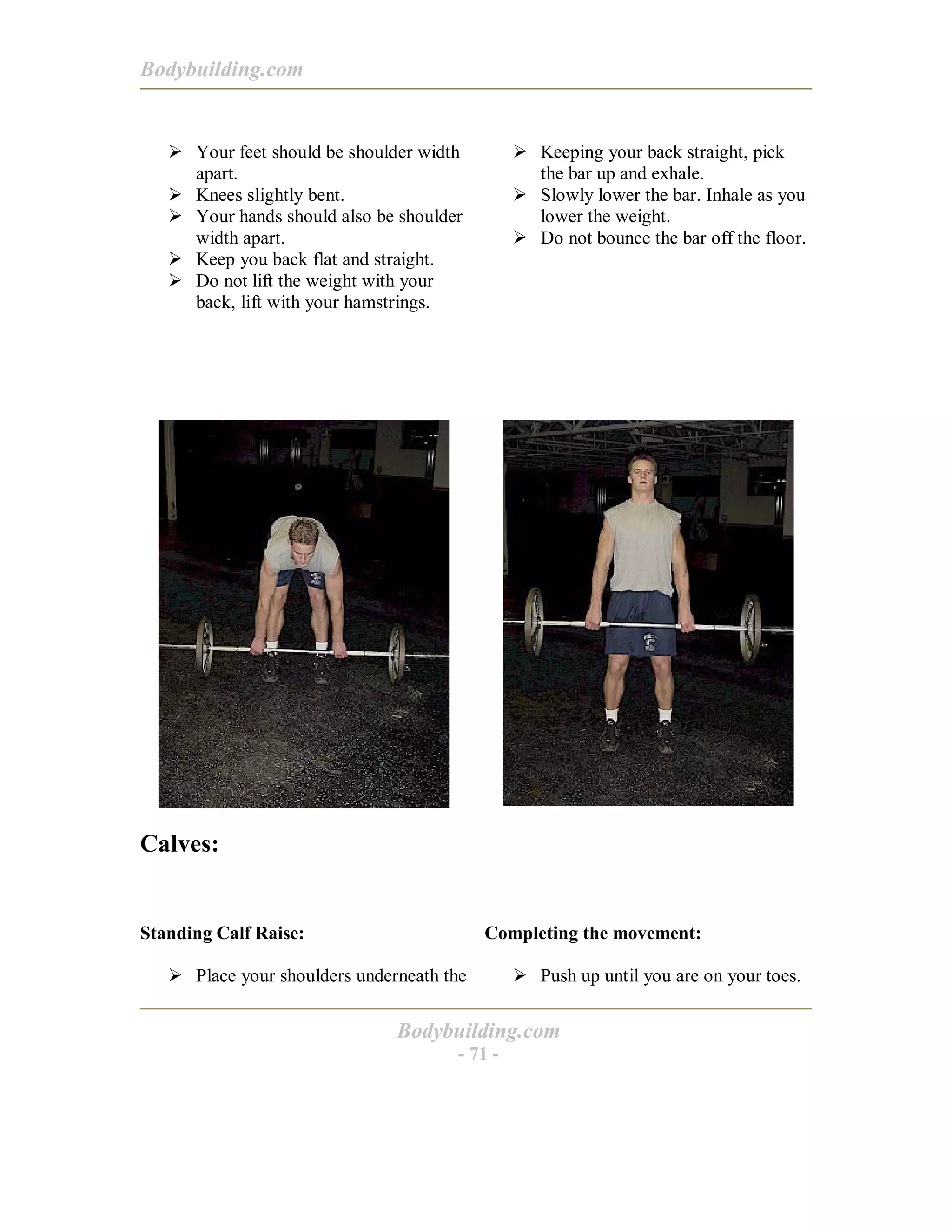 Bodybuilding.com

➢ Your feet should be shoulder width apart.
➢ Knees slightly bent.
➢ Your hands should also be shoulder width apart.
➢ Keep you back flat and straight.
➢ Do not lift the weight with your back, lift with your hamstrings.

➢ Keeping your back straight, pick the bar up and exhale.
➢ Slowly lower the bar. Inhale as you lower the weight.
➢ Do not bounce the bar off the floor.

Calves:

Standing Calf Raise:

➢ Place your shoulders underneath the

Completing the movement:

➢ Push up until you are on your toes.

Bodybuilding.com
- 71 -