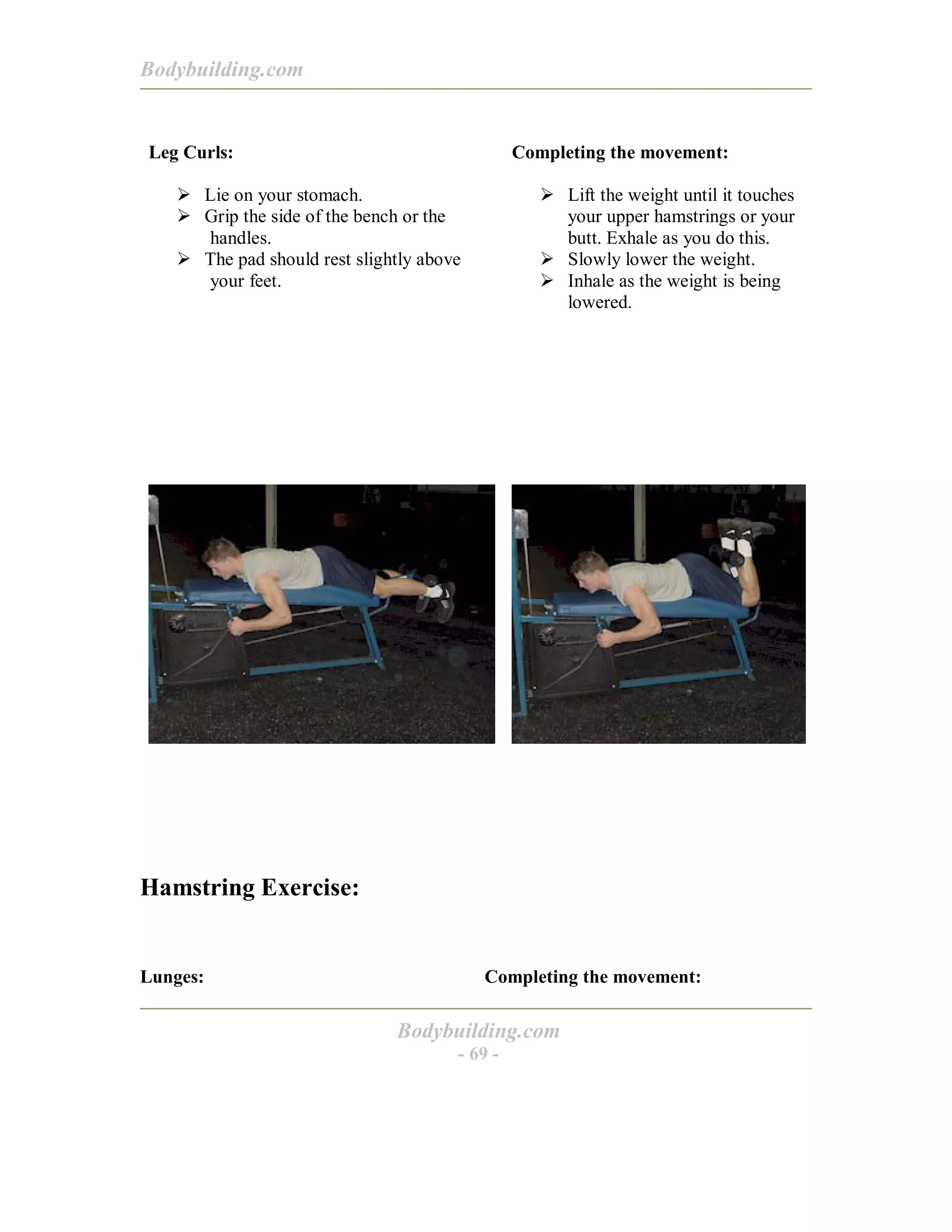 Bodybuilding.com

Leg Curls:

➢ Lie on your stomach.
➢ Grip the side of the bench or the handles.
➢ The pad should rest slightly above your feet.

Completing the movement:

➢ Lift the weight until it touches your upper hamstrings or your butt. Exhale as you do this.
➢ Slowly lower the weight.
➢ Inhale as the weight is being lowered.

Hamstring Exercise:

Lunges:

Completing the movement:

Bodybuilding.com
- 69 -