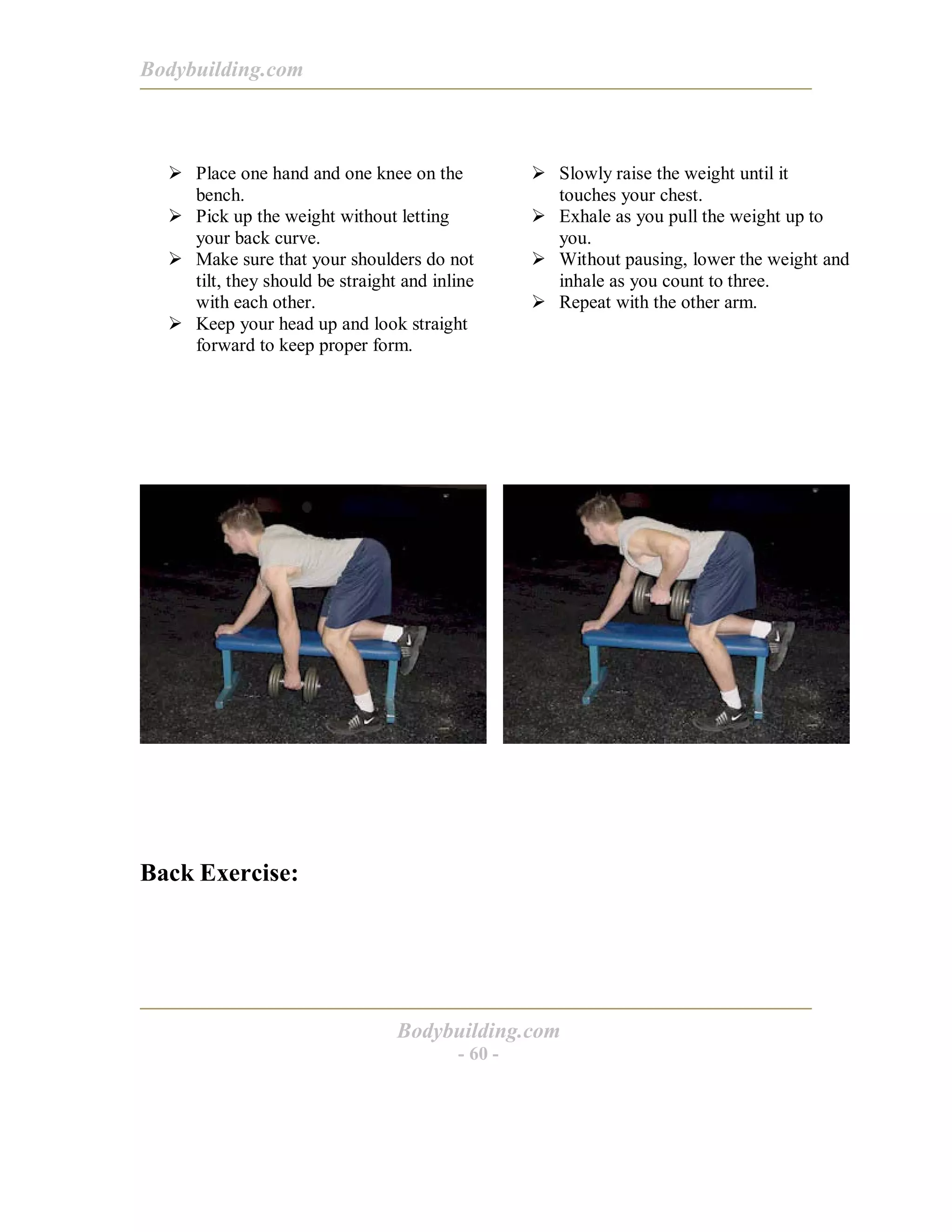 Bodybuilding.com

➢ Place one hand and one knee on the bench.
➢ Pick up the weight without letting your back curve.
➢ Make sure that your shoulders do not tilt, they should be straight and inline with each other.
➢ Keep your head up and look straight forward to keep proper form.

➢ Slowly raise the weight until it touches your chest.
➢ Exhale as you pull the weight up to you.
➢ Without pausing, lower the weight and inhale as you count to three.
➢ Repeat with the other arm.

Back Exercise:

Bodybuilding.com
- 60 -