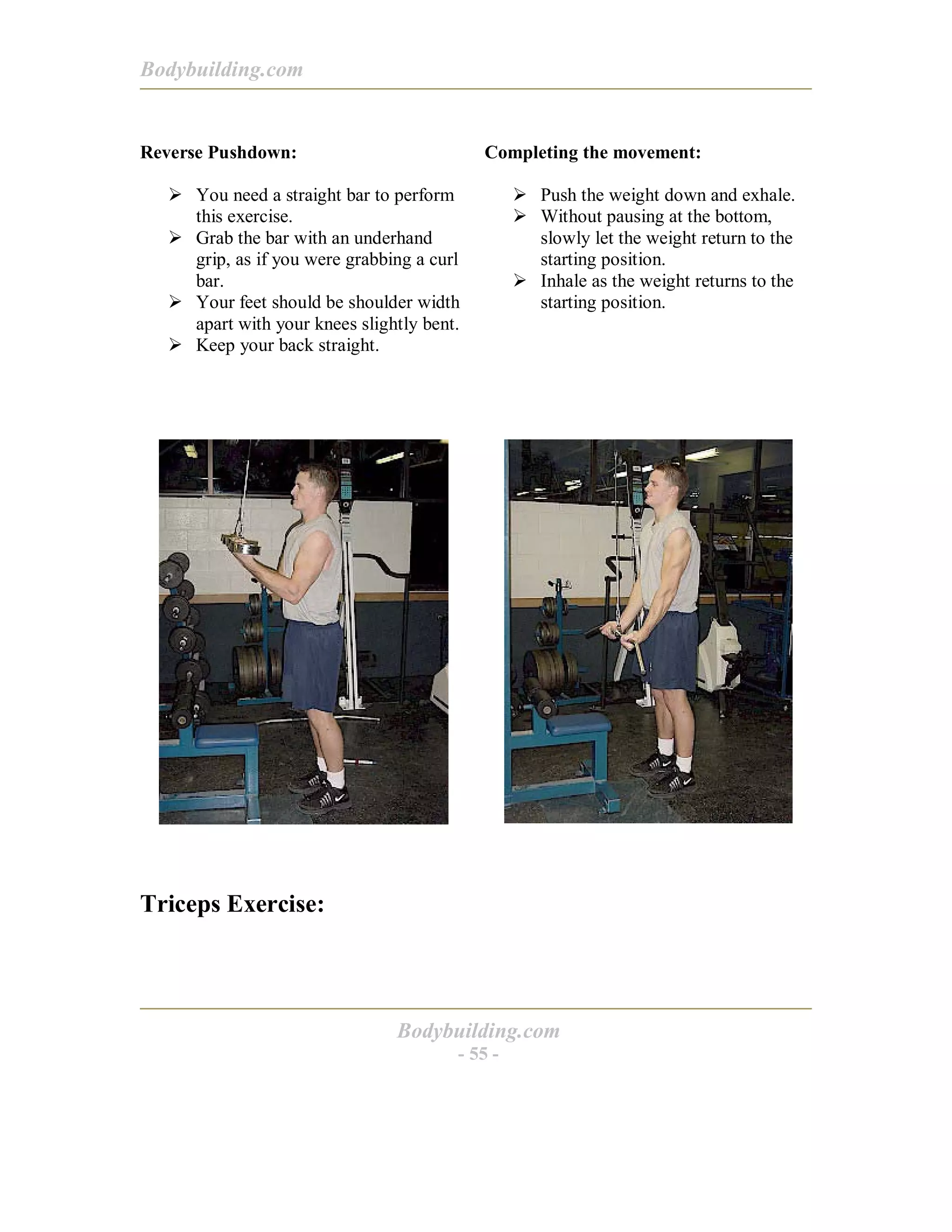 Bodybuilding.com

Reverse Pushdown:

➢ You need a straight bar to perform this exercise.
➢ Grab the bar with an underhand grip, as if you were grabbing a curl bar.
➢ Your feet should be shoulder width apart with your knees slightly bent.
➢ Keep your back straight.

Completing the movement:

➢ Push the weight down and exhale.
➢ Without pausing at the bottom, slowly let the weight return to the starting position.
➢ Inhale as the weight returns to the starting position.

Triceps Exercise:

Bodybuilding.com
- 55 -