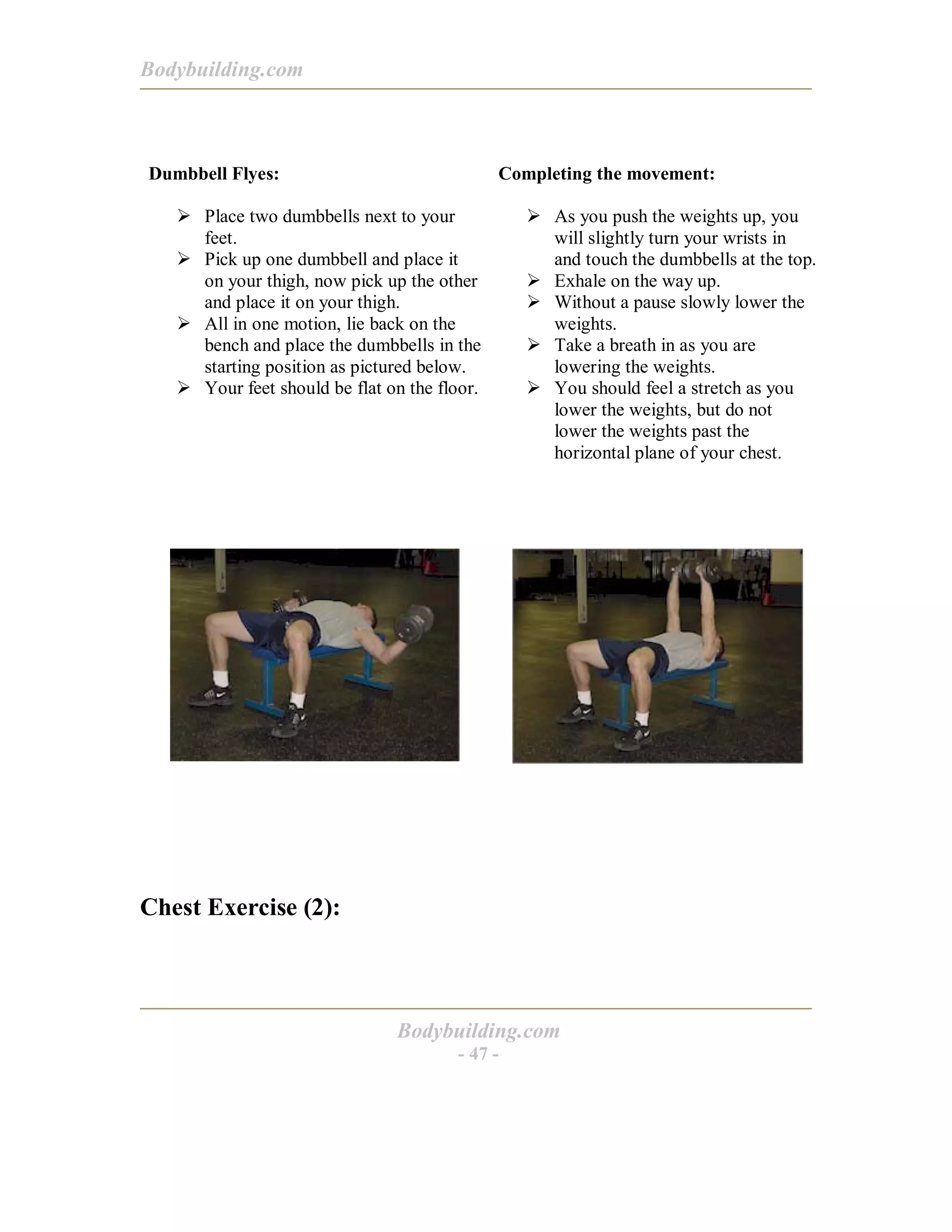 Bodybuilding.com

Dumbbell Flyes:

➢ Place two dumbbells next to your feet.
➢ Pick up one dumbbell and place it on your thigh, now pick up the other and place it on your thigh.
➢ All in one motion, lie back on the bench and place the dumbbells in the starting position as pictured below.
➢ Your feet should be flat on the floor.

Completing the movement:

➢ As you push the weights up, you will slightly turn your wrists in and touch the dumbbells at the top.
➢ Exhale on the way up.
➢ Without a pause slowly lower the weights.
➢ Take a breath in as you are lowering the weights.
➢ You should feel a stretch as you lower the weights, but do not lower the weights past the horizontal plane of your chest.

Chest Exercise (2):

Bodybuilding.com
- 47 -