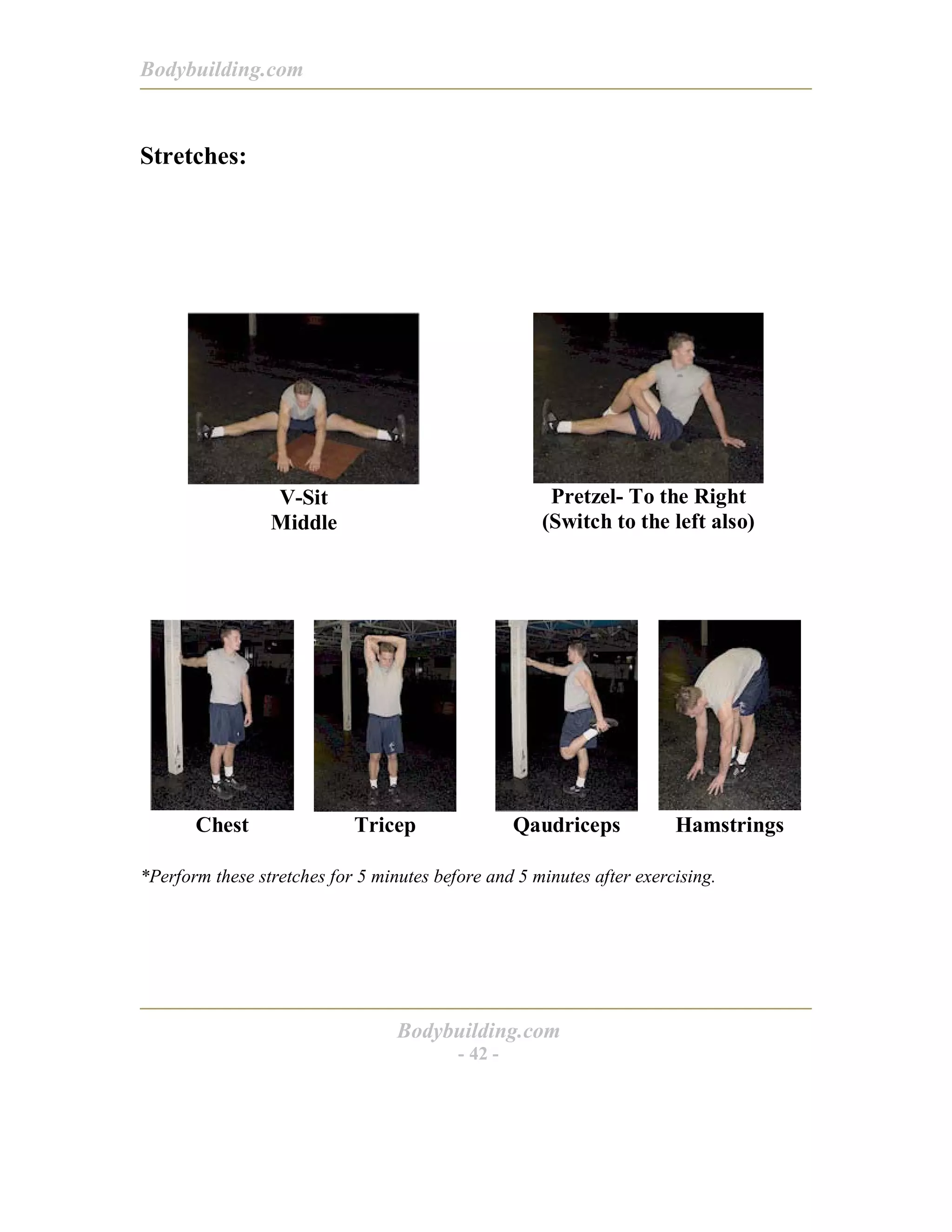 Bodybuilding.com

Stretches:

V-Sit
Middle

Pretzel- To the Right
(Switch to the left also)

Chest

Tricep

Qaudriceps

Hamstrings

*Perform these stretches for 5 minutes before and 5 minutes after exercising.

Bodybuilding.com
- 42 -